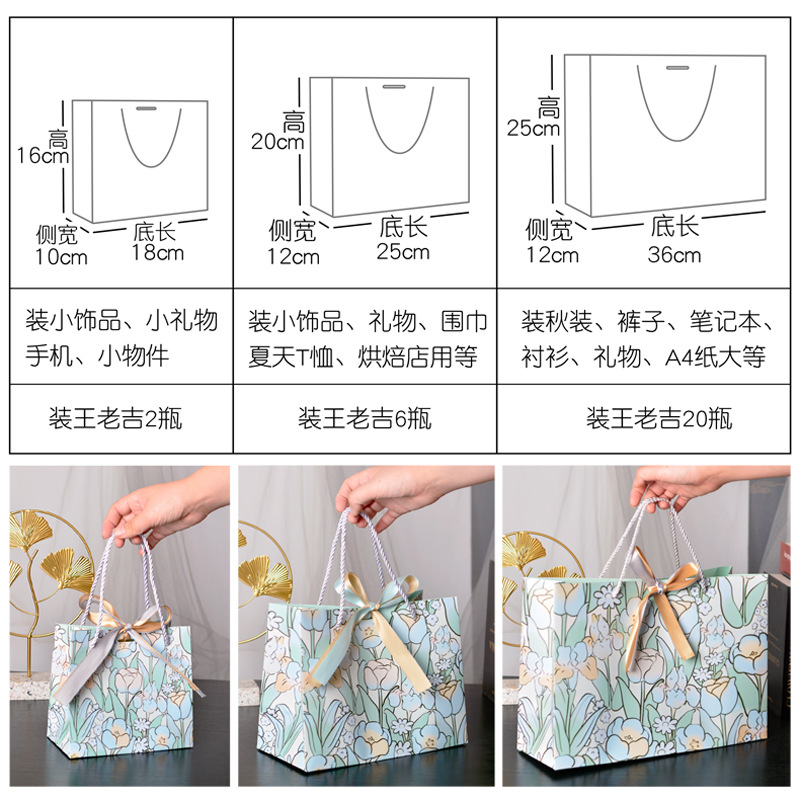 | 高 16cm 侧宽 10cm 底长 18cm | 高 20cm 侧宽 12cm 底长 25cm | 高 25cm 侧宽 12cm 底长 36cm |
|---|---|---|
| 装小饰品、小礼物 手机、小物件 | 装小饰品、礼物、围巾 夏天T恤、烘焙店用等 | 装秋装、裤子、笔记本、衬衫、礼物、A4纸大等 |
| 装王老吉2瓶 | 装王老吉6瓶 | 装王老吉20瓶 |