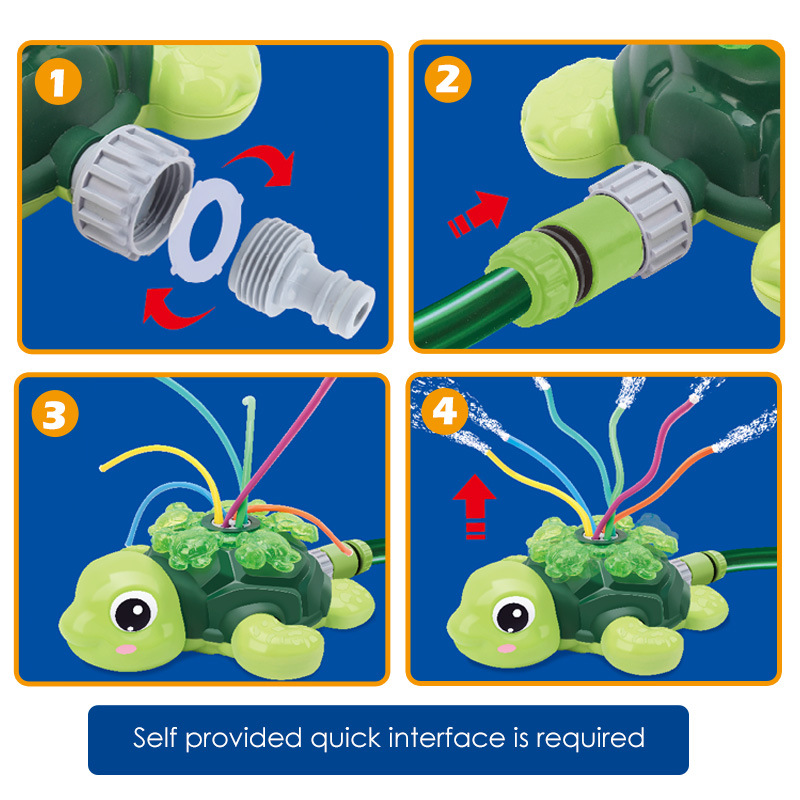 1

2

3

4

Self provided quick interface is required