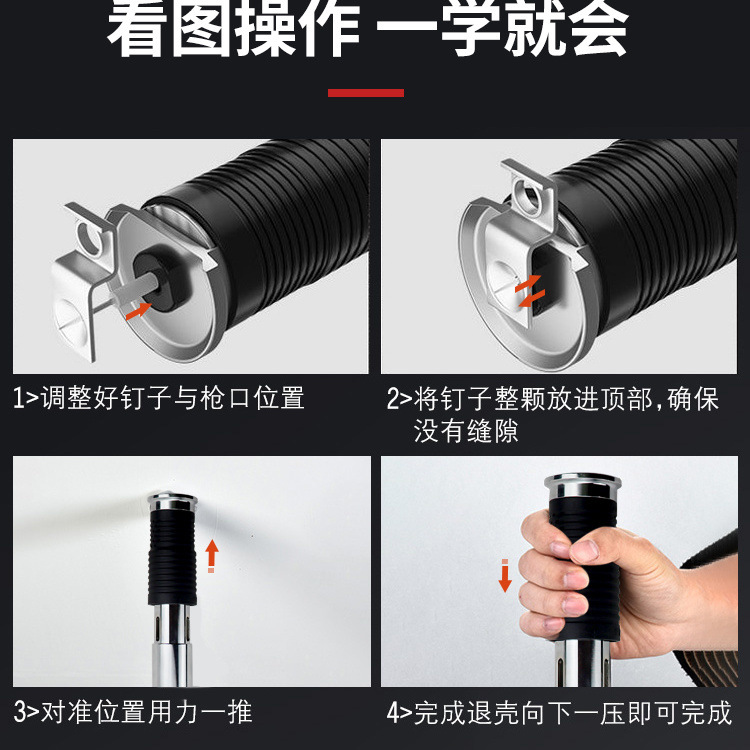 看图操作 一学就会

1>调整好钉子与枪口位置

2>将钉子整颗放进顶部，确保没有缝隙

3>对准位置用力一推

4>完成退壳向下一压即可完成