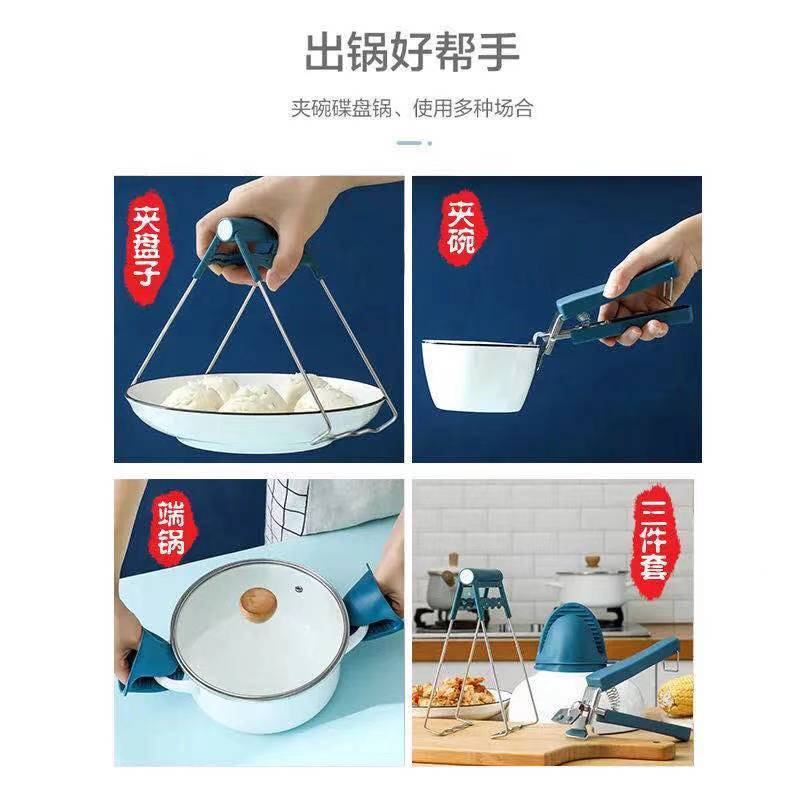 出锅好帮手

夹碗碟盘锅、使用多种场合

夹盘子

夹碗

端锅

三件套