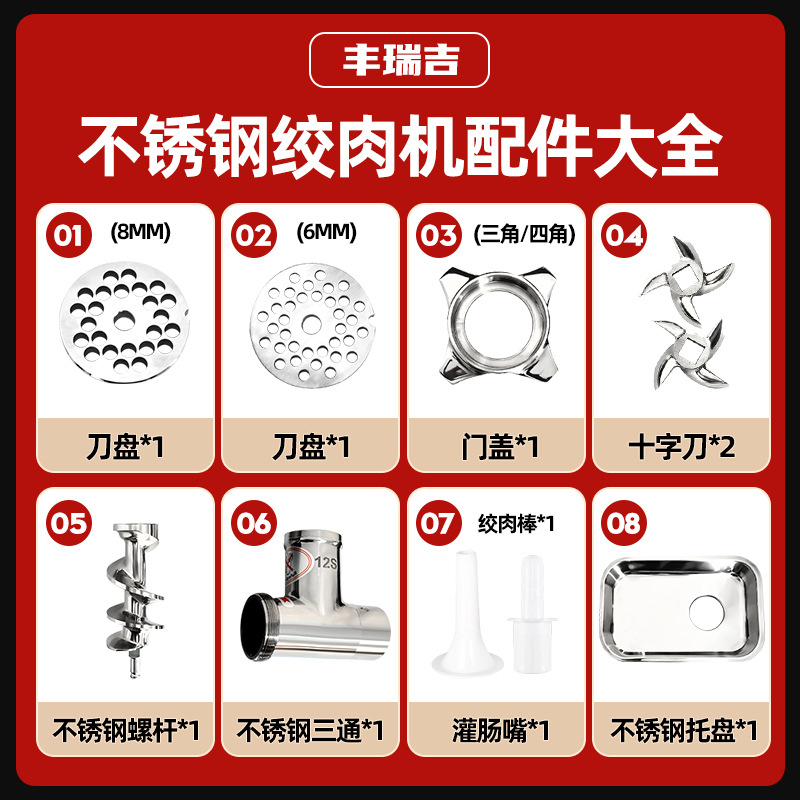 丰瑞吉

不锈钢绞肉机配件大全

01 (8MM)

刀盘*1

02 (6MM)

刀盘*1

03 (三角/四角)

门盖*1

04

十字刀*2

05

不锈钢螺杆*1

06

12S

不锈钢三通*1

07 绞肉棒*1

灌肠嘴*1

08

不锈钢托盘*1