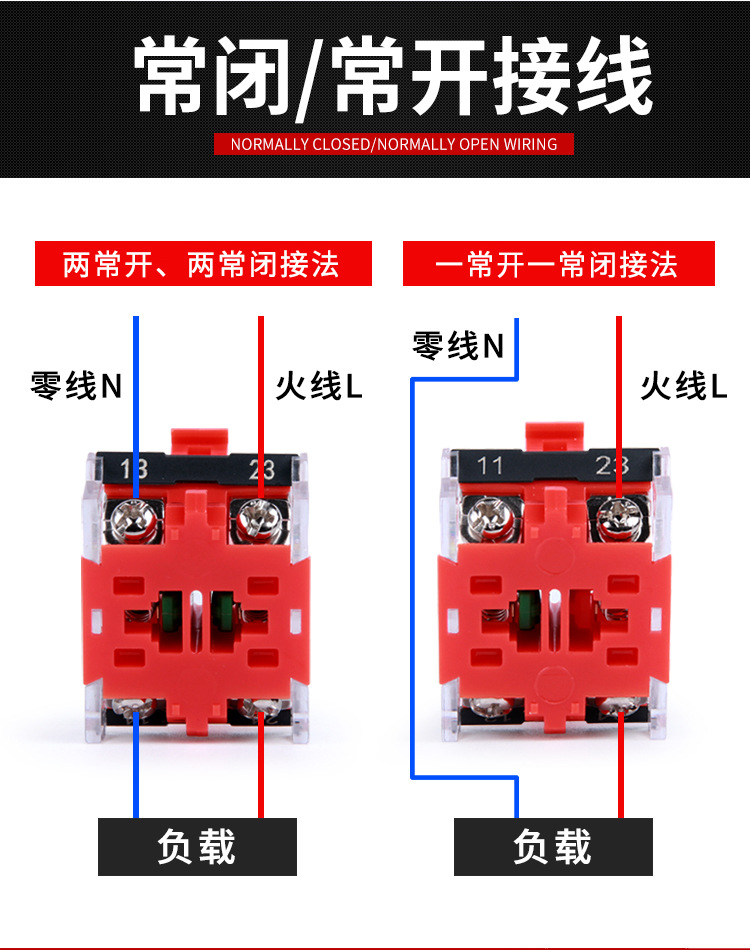 常闭/常开接线

NORMALLY CLOSED/NORMALLY OPEN WIRING

两常开、两常闭接法

零线N

火线L

13

23

负载

一常开一常闭接法

零线N

火线L

11

23

负载