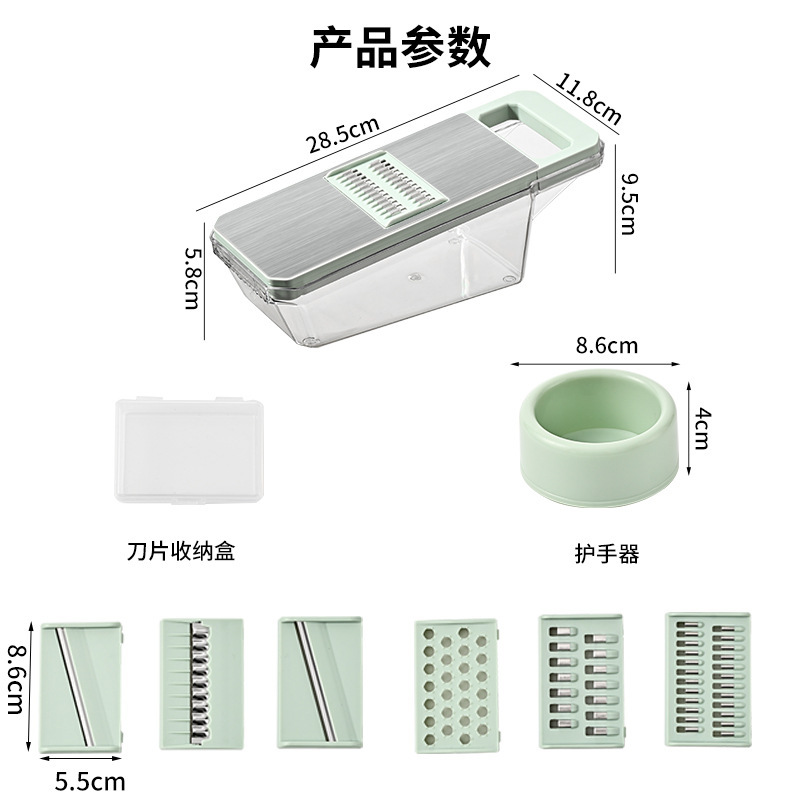 产品参数

28.5cm
11.8cm
9.5cm
5.8cm

8.6cm
4cm

刀片收纳盒

护手器

8.6cm
5.5cm