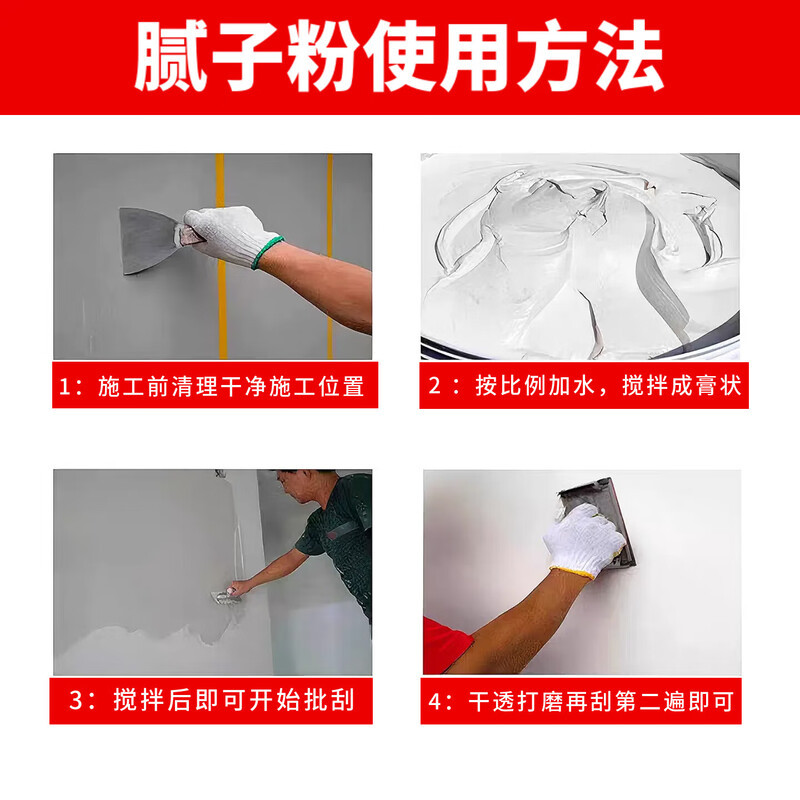 腻子粉使用方法

1：施工前清理干净施工位置

2：按比例加水，搅拌成膏状

3：搅拌后即可开始批刮

4：干透打磨再刮第二遍即可