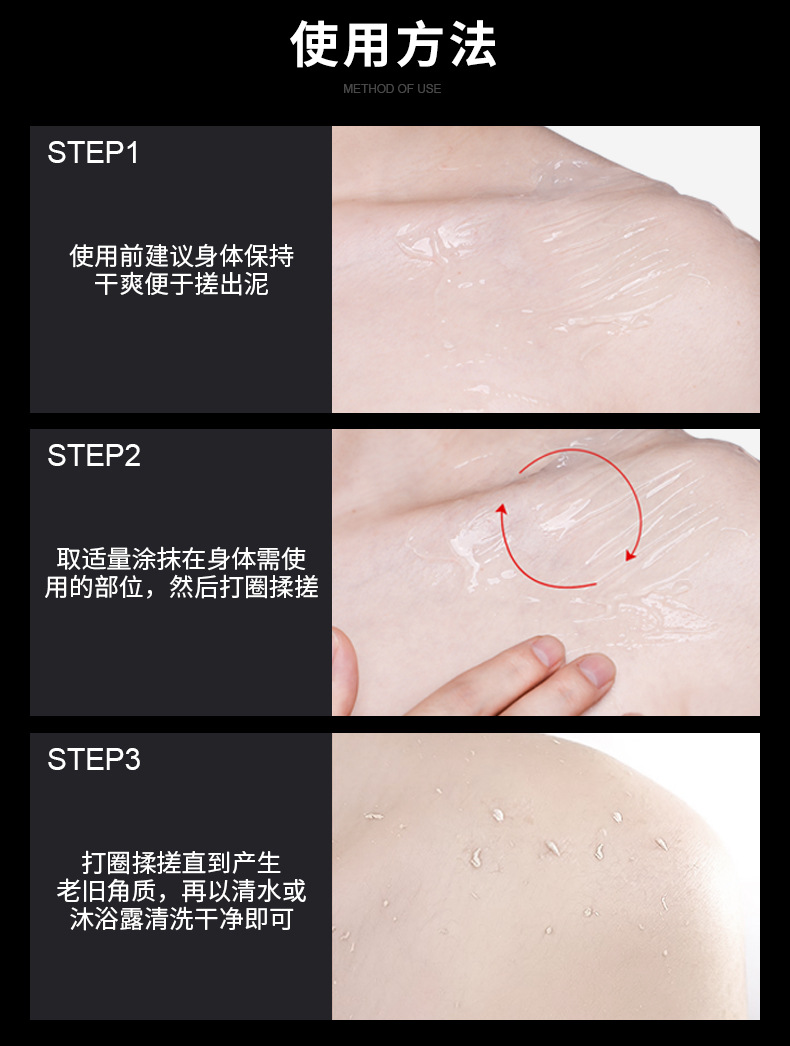 使用方法

METHOD OF USE

STEP1

使用前建议身体保持干爽便于搓出泥

STEP2

取适量涂抹在身体需使用的部位，然后打圈揉搓

STEP3

打圈揉搓直到产生老旧角质，再以清水或沐浴露清洗干净即可