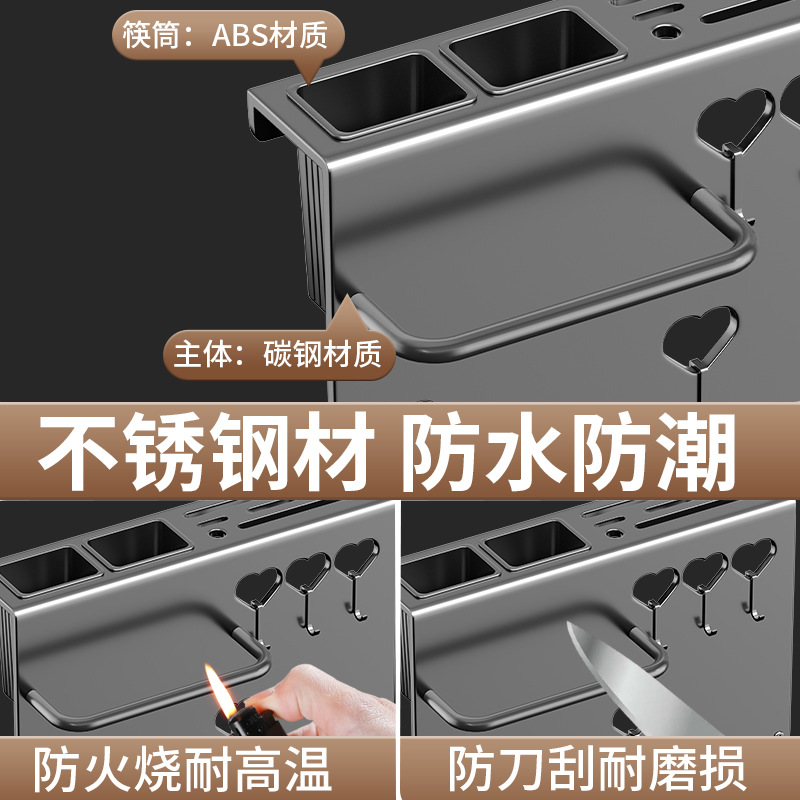 筷筒：ABS材质

主体：碳钢材质

不锈钢材 防水防潮

防火烧耐高温

防刀刮耐磨损