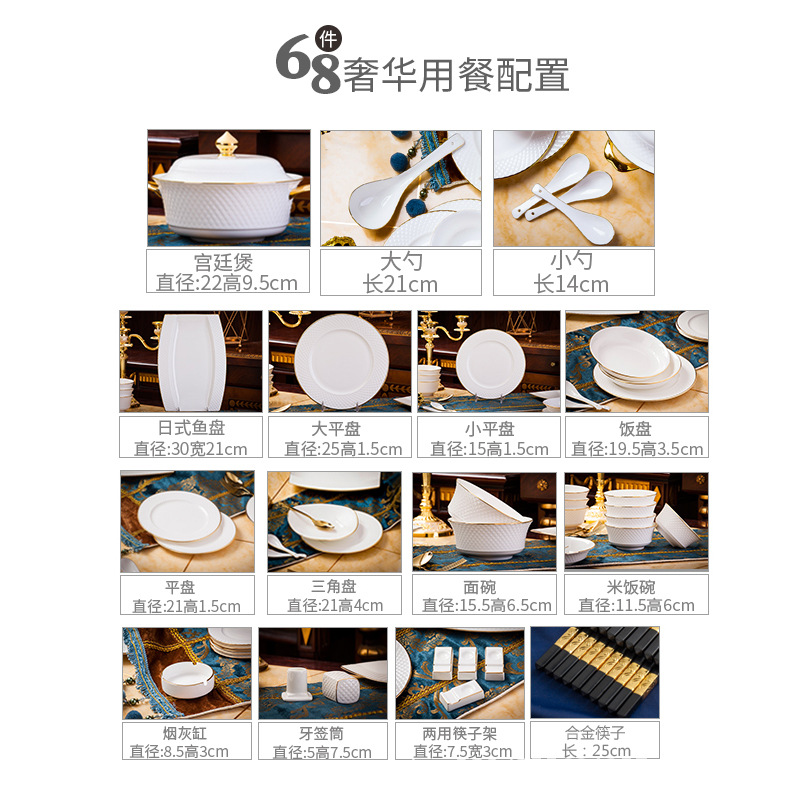 68件奢华用餐配置

宫廷煲
直径:22高9.5cm

大勺
长21cm

小勺
长14cm

日式鱼盘
直径:30宽21cm

大平盘
直径:25高1.5cm

小平盘
直径:15高1.5cm

饭盘
直径:19.5高3.5cm

平盘
直径:21高1.5cm

三角盘
直径:21高4cm

面碗
直径:15.5高6.5cm

米饭碗
直径:11.5高6cm

烟灰缸
直径:8.5高3cm

牙签筒
直径:5高7.5cm

两用筷子架
直径:7.5宽3cm

合金筷子
长：25cm