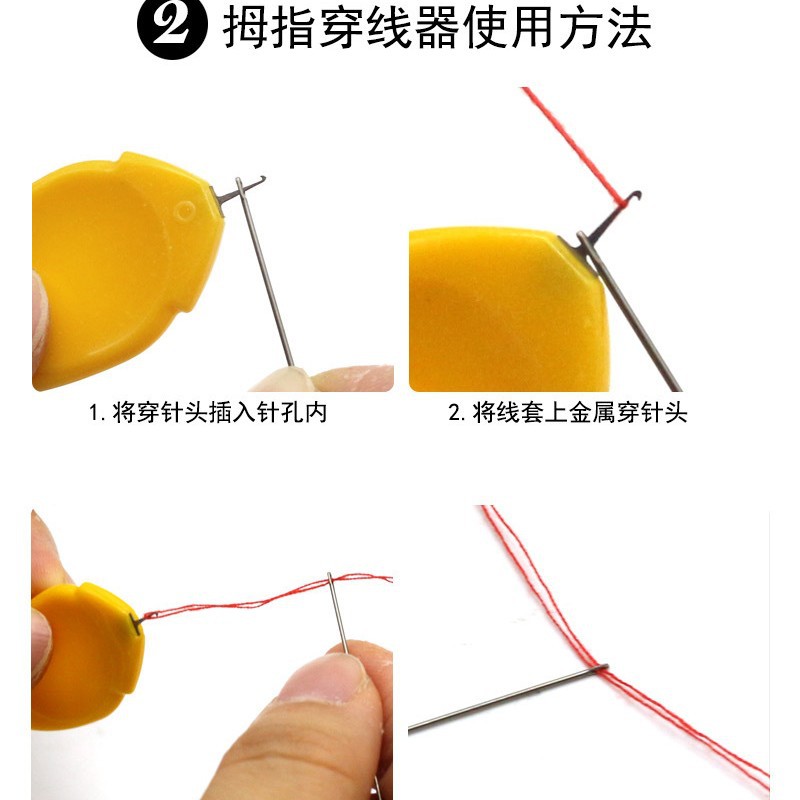 ② 拇指穿线器使用方法

1. 将穿针头插入针孔内

2. 将线套上金属穿针头