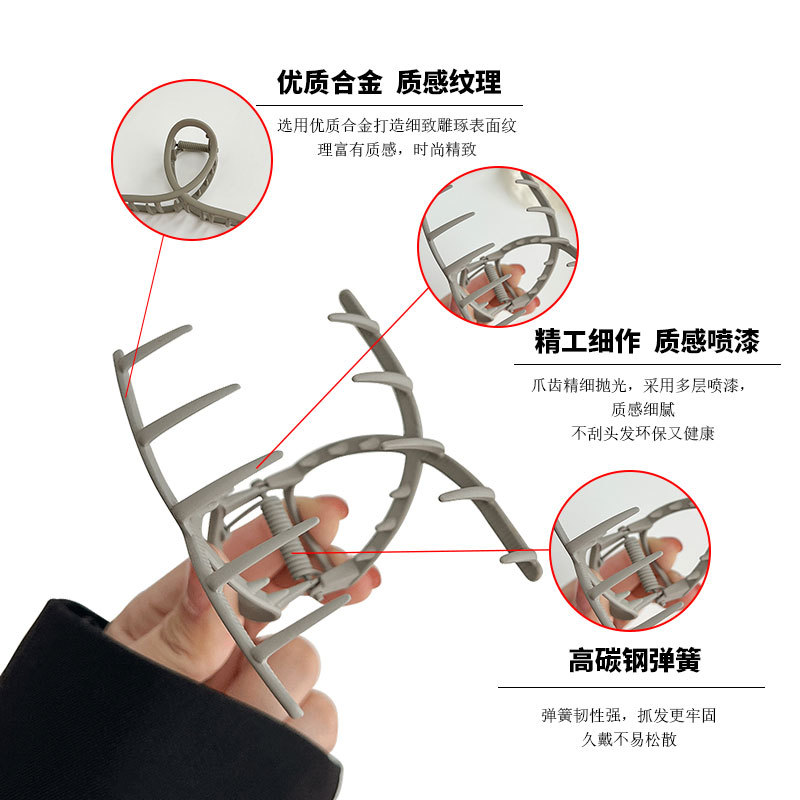 优质合金 质感纹理

选用优质合金打造细致雕琢表面纹理富有质感，时尚精致

精工细作 质感喷漆

爪齿精细抛光，采用多层喷漆，质感细腻
不刮头发环保又健康

高碳钢弹簧

弹簧韧性强，抓发更牢固
久戴不易松散