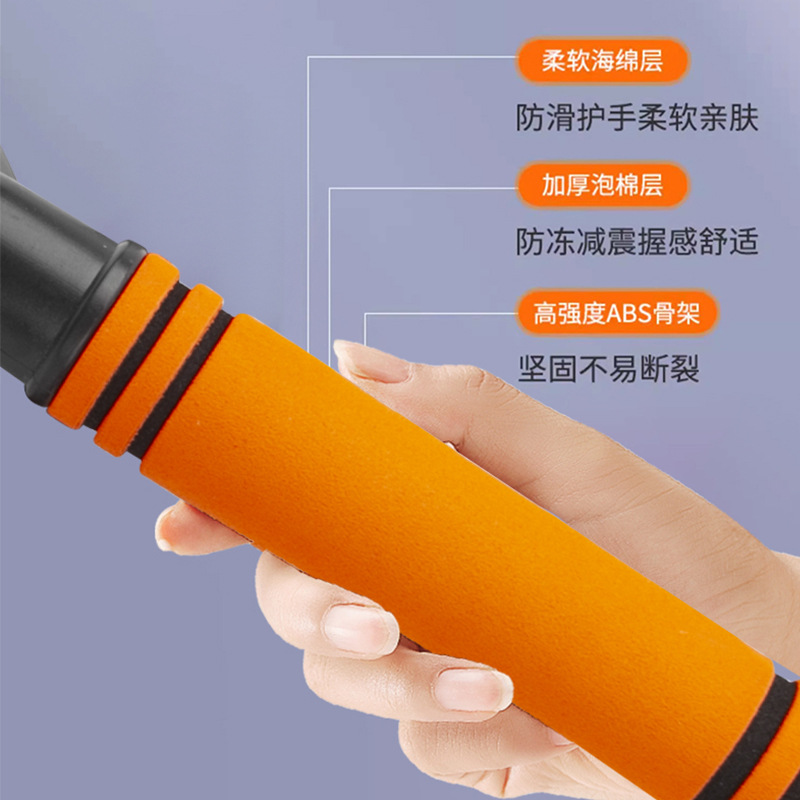 柔软海绵层

防滑护手柔软亲肤

加厚泡棉层

防冻减震握感舒适

高强度ABS骨架

坚固不易断裂