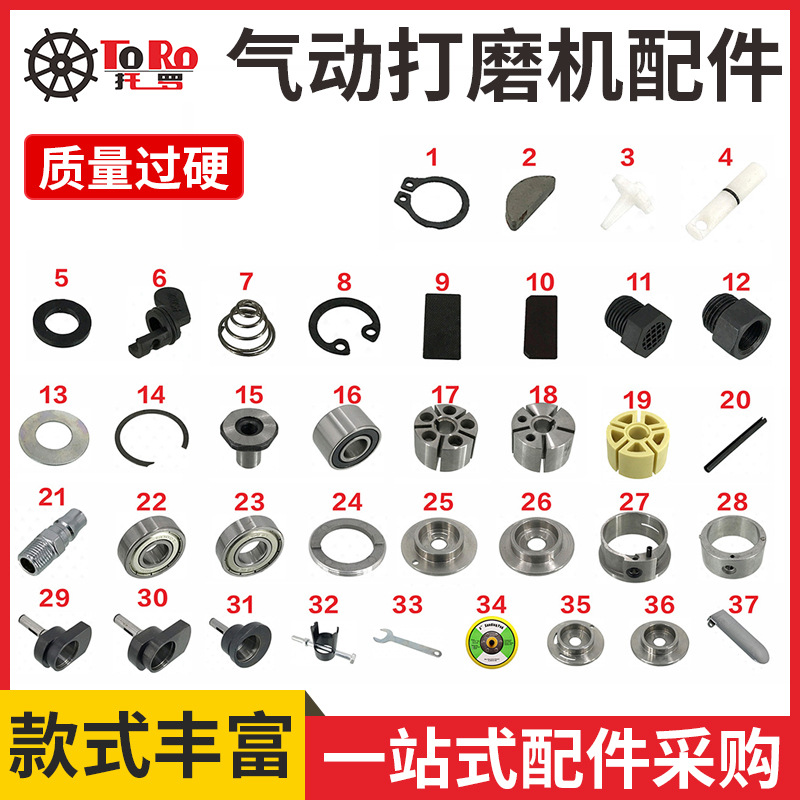 ToRo
托罗

气动打磨机配件

质量过硬

1 2 3 4

5 6 7 8 9 10 11 12

13 14 15 16 17 18 19 20

21 22 23 24 25 26 27 28

29 30 31 32 33 34 35 36 37

Sanding Pad

款式丰富

一站式配件采购