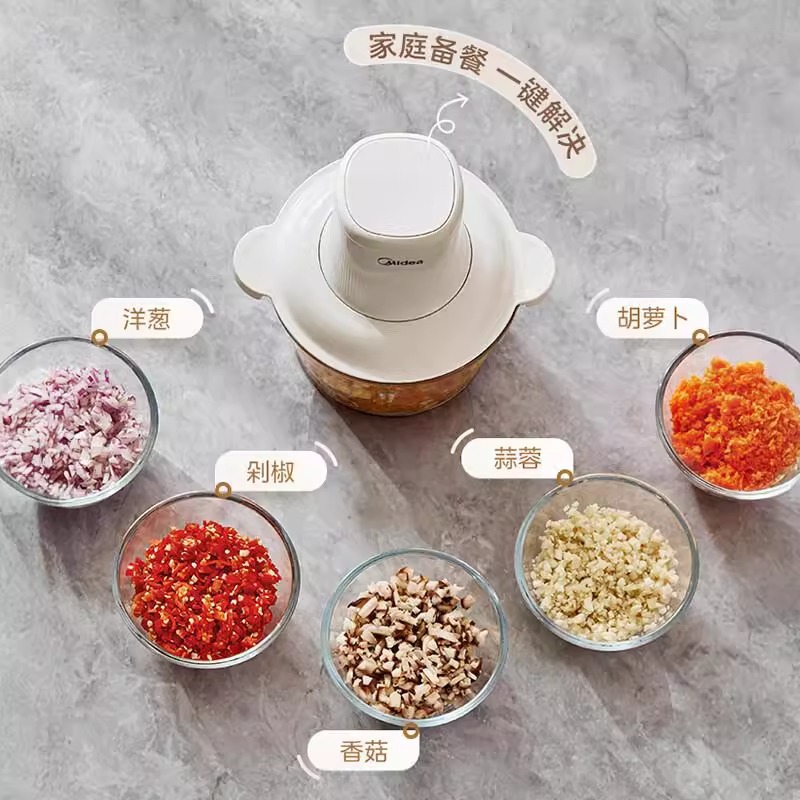 家庭备餐 一键解决

Midea

洋葱

胡萝卜

剁椒

蒜蓉

香菇