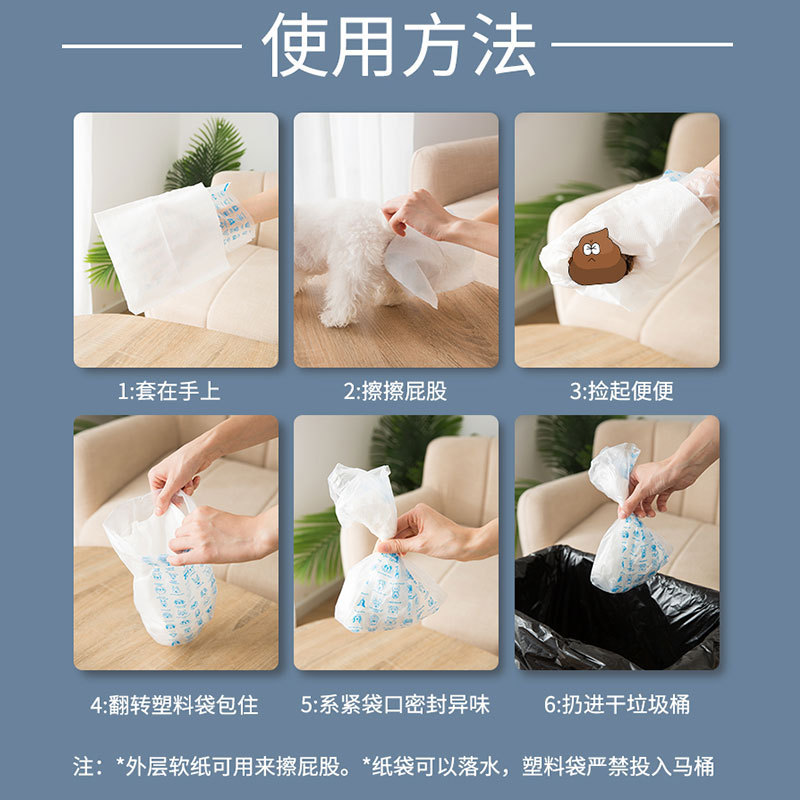 使用方法

1:套在手上

2:擦擦屁股

3:捡起便便

4:翻转塑料袋包住

5:系紧袋口密封异味

6:扔进干垃圾桶

注：*外层软纸可用来擦屁股。*纸袋可以落水，塑料袋严禁投入马桶