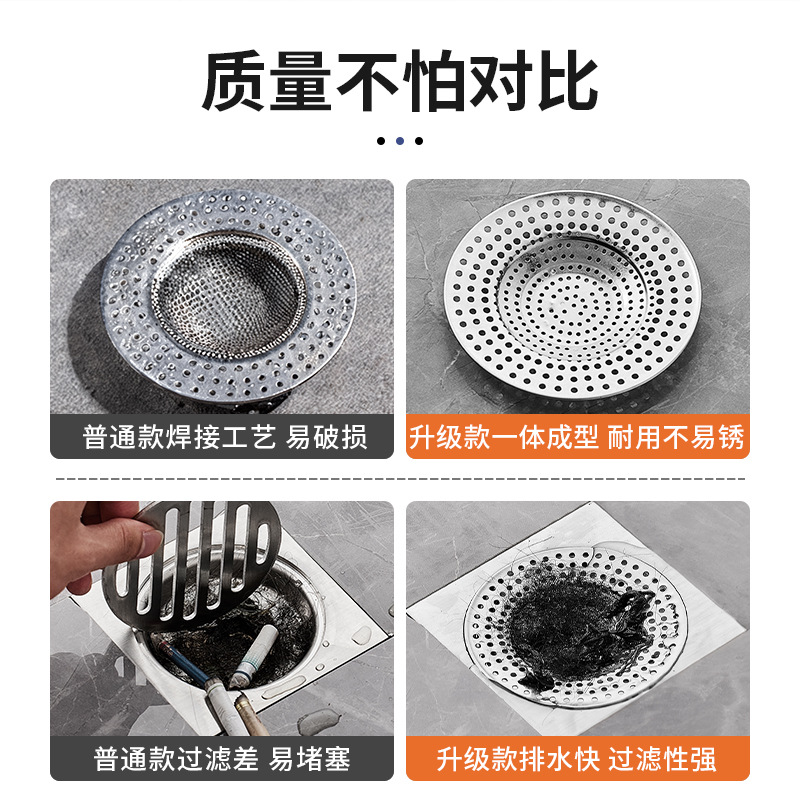 质量不怕对比

普通款焊接工艺 易破损

升级款一体成型 耐用不易锈

普通款过滤差 易堵塞

升级款排水快 过滤性强