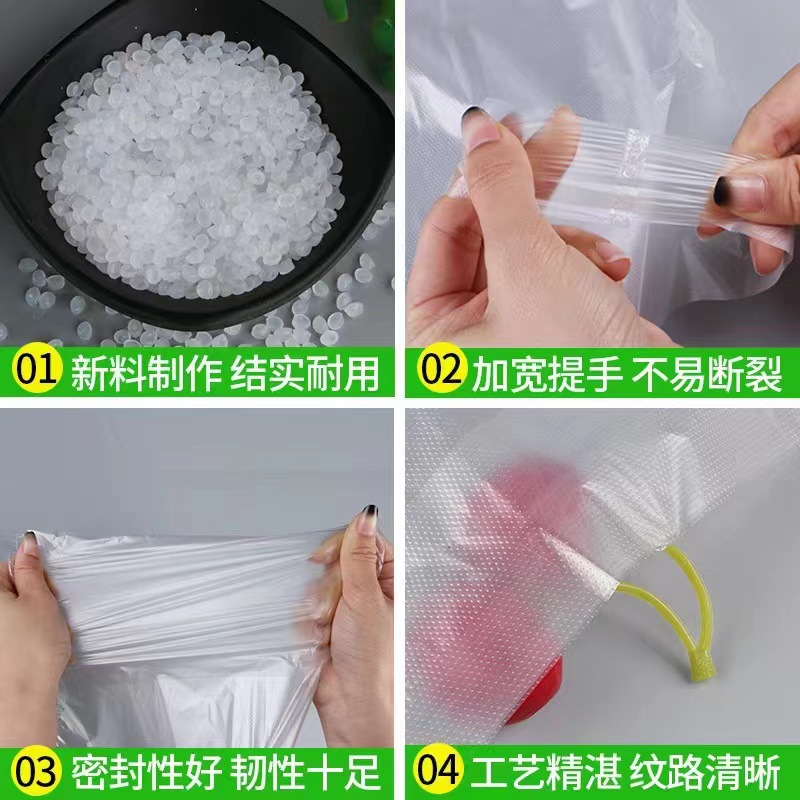 01 新料制作 结实耐用

02 加宽提手 不易断裂

03 密封性好 韧性十足

04 工艺精湛 纹路清晰