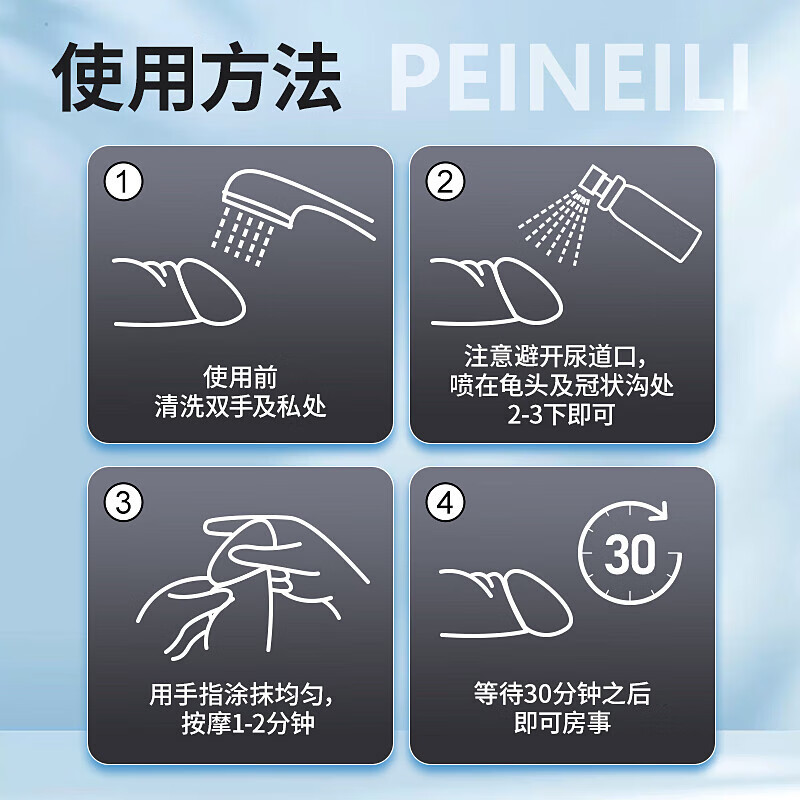 使用方法 PEINEILI

①
使用前
清洗双手及私处

②
注意避开尿道口，
喷在龟头及冠状沟处
2-3下即可

③
用手指涂抹均匀，
按摩1-2分钟

④
30
等待30分钟之后
即可房事