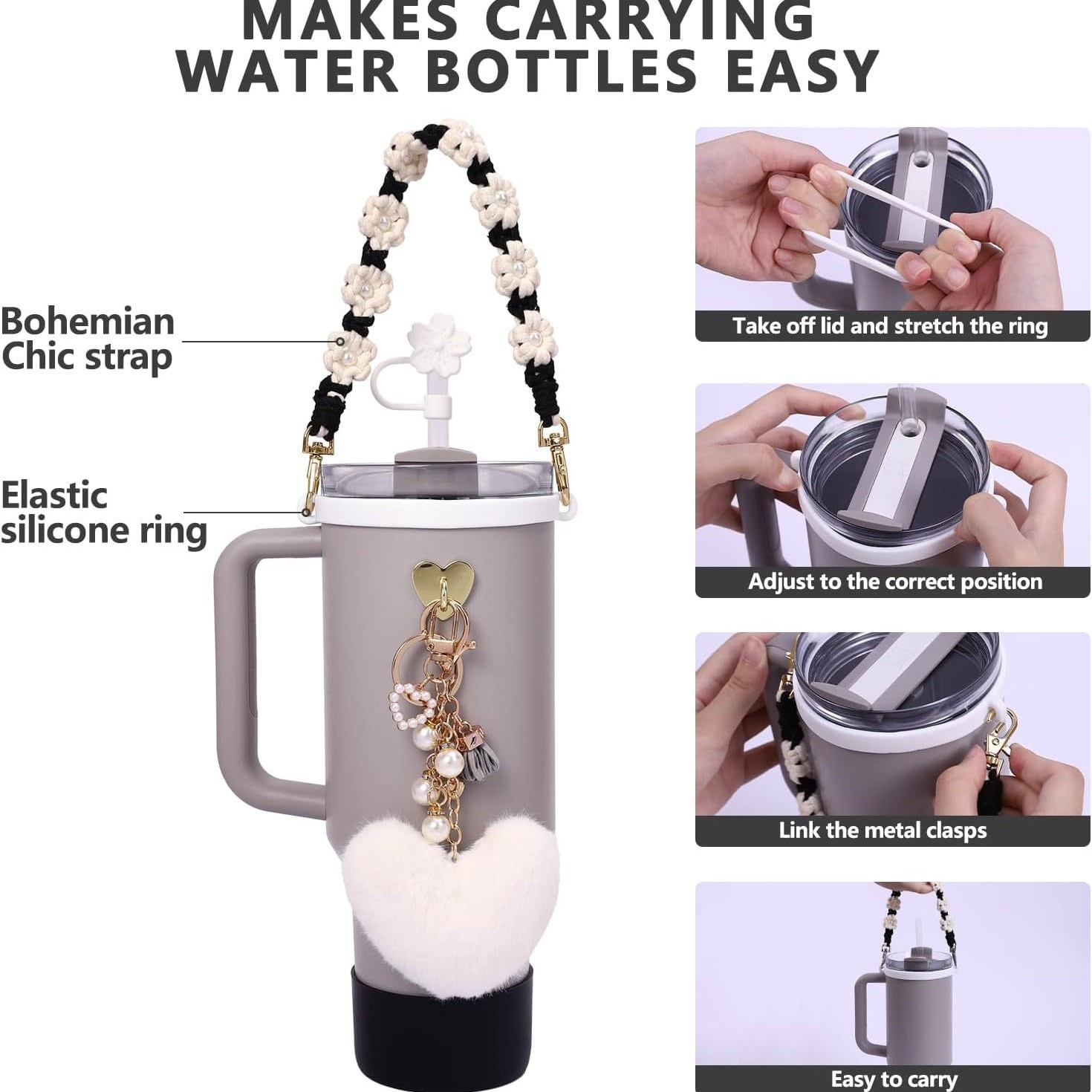 MAKES CARRYING WATER BOTTLES EASY

Bohemian Chic strap

Elastic silicone ring

Take off lid and stretch the ring

Adjust to the correct position

Link the metal clasps

Easy to carry