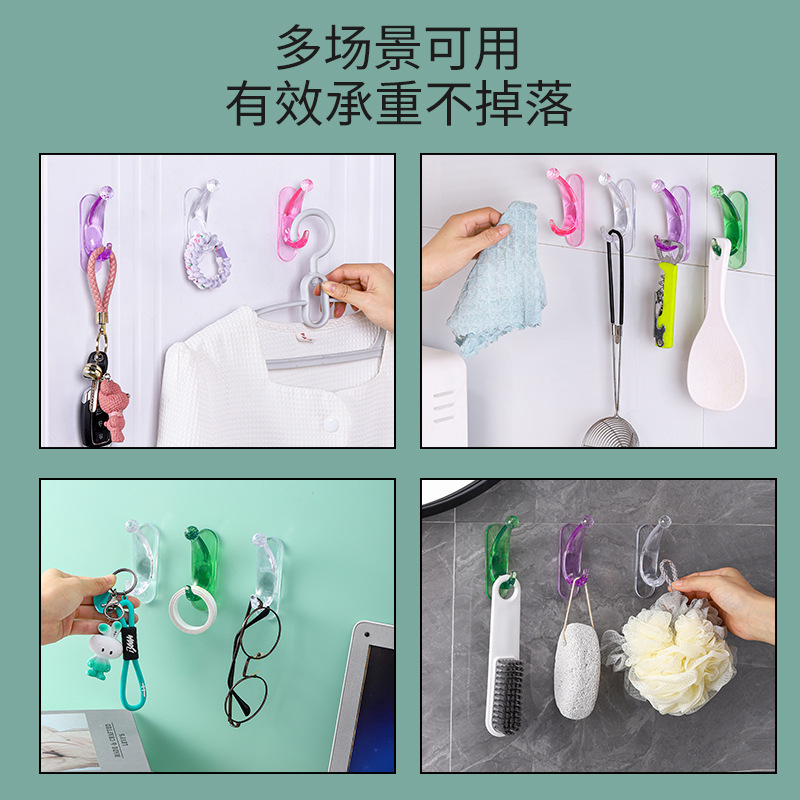 多场景可用
有效承重不掉落