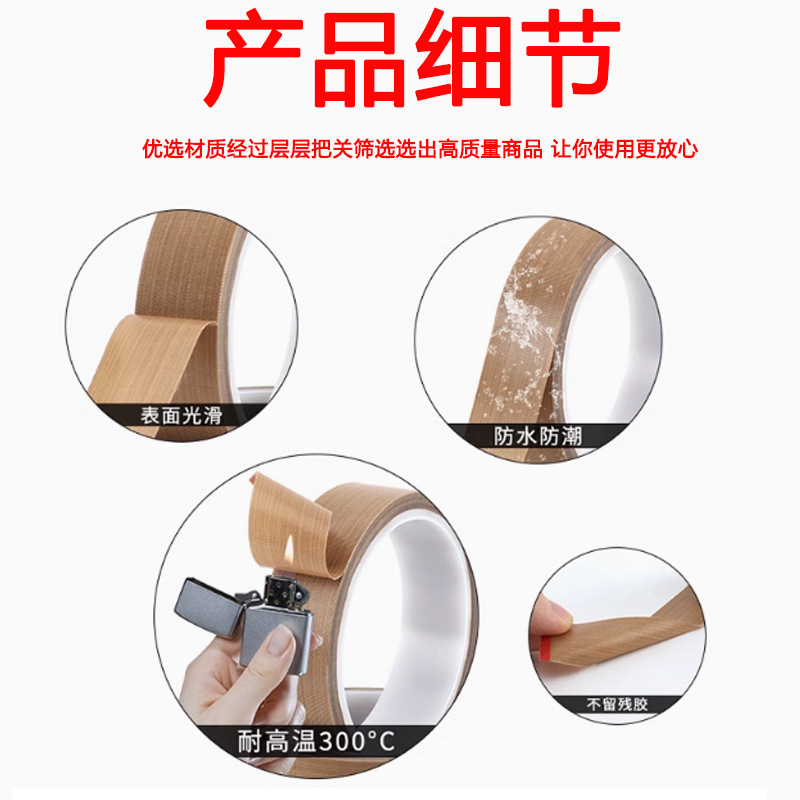 产品细节

优选材质经过层层把关筛选选出高质量商品 让你使用更放心

表面光滑

防水防潮

耐高温300°C

不留残胶