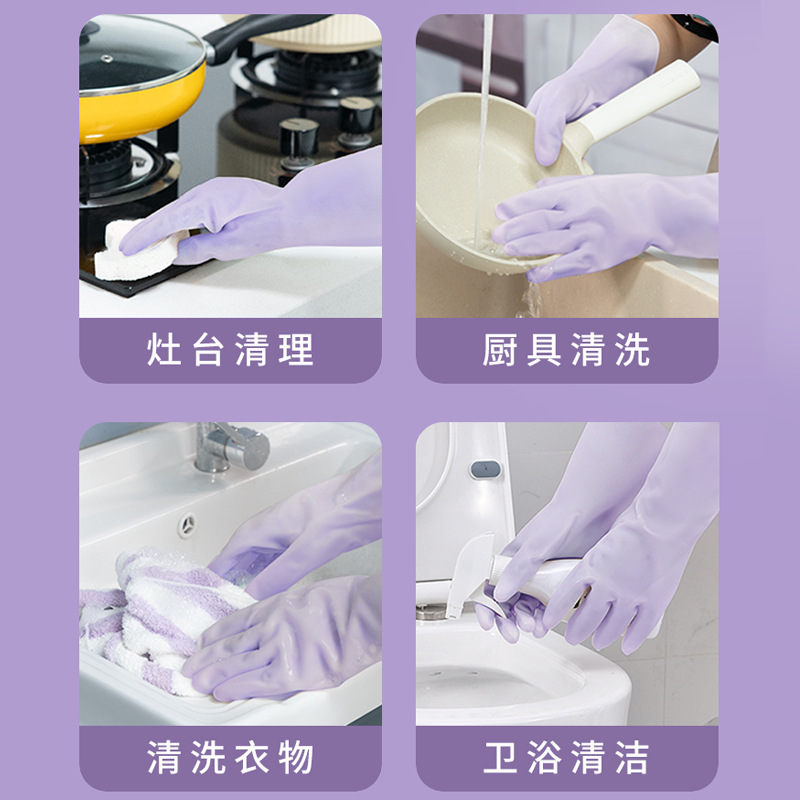 灶台清理

厨具清洗

清洗衣物

卫浴清洁