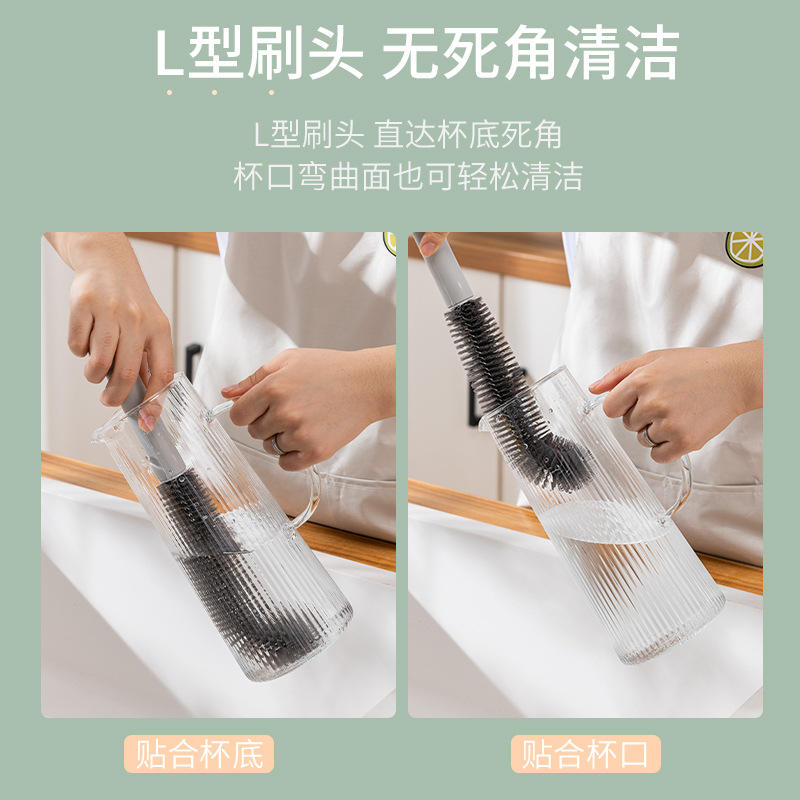 L型刷头 无死角清洁

L型刷头 直达杯底死角
杯口弯曲面也可轻松清洁

贴合杯底

贴合杯口