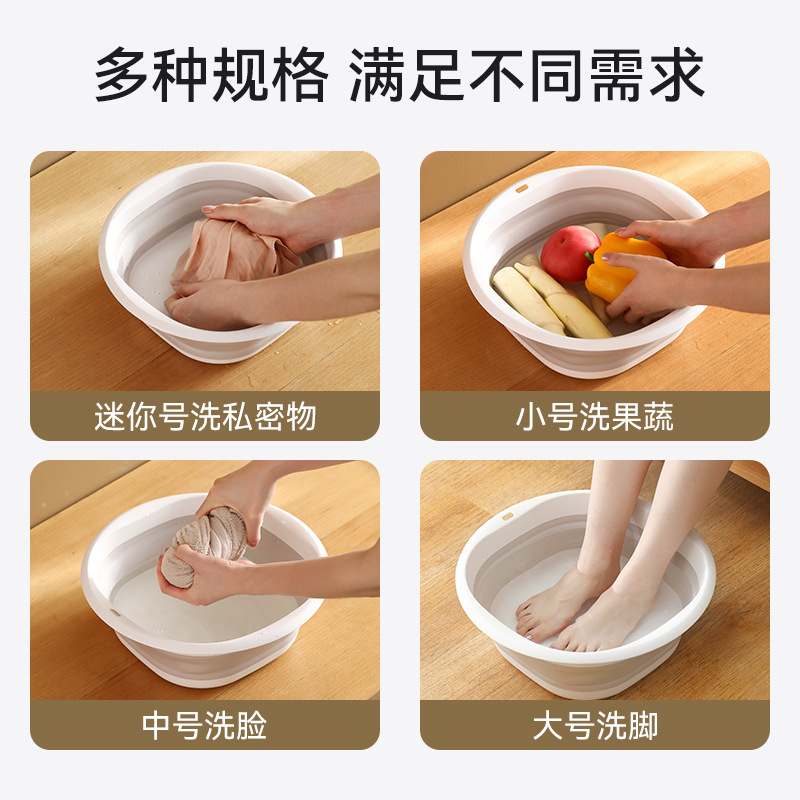 多种规格 满足不同需求

迷你号洗私密物

小号洗果蔬

中号洗脸

大号洗脚