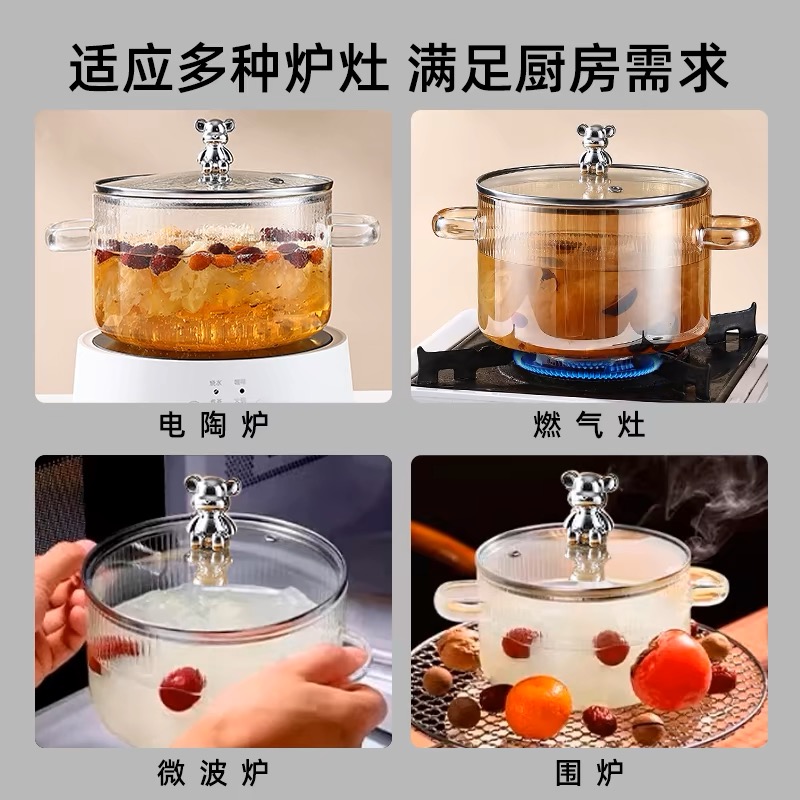 适应多种炉灶 满足厨房需求

电陶炉

燃气灶

微波炉

围炉