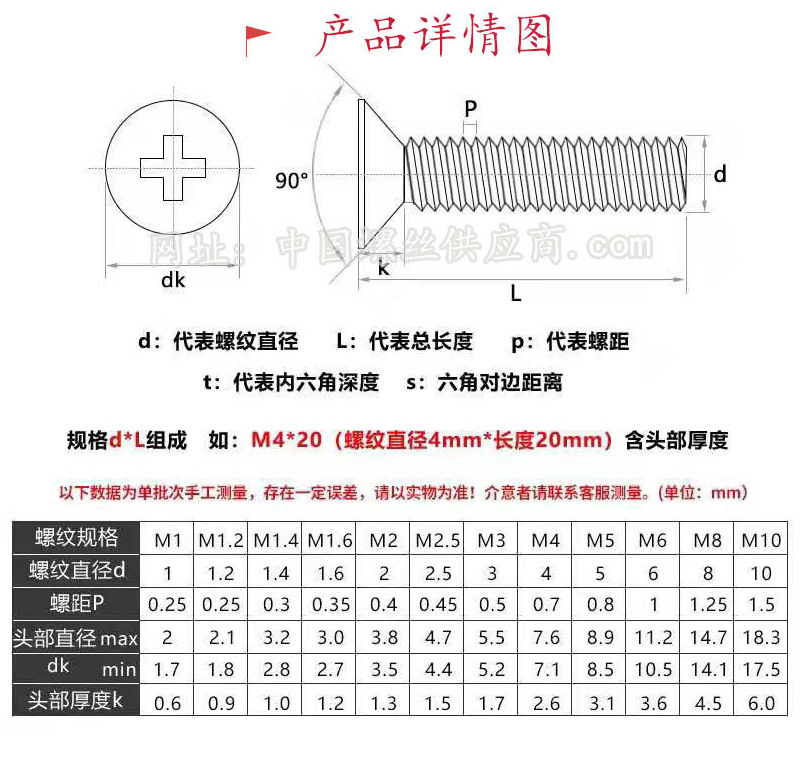 产品详情图

P
90°
d
网址：中国螺丝供应商.com
dk
k
L

d：代表螺纹直径　L：代表总长度　p：代表螺距
t：代表内六角深度　s：六角对边距离

规格d*L组成　如：M4*20（螺纹直径4mm*长度20mm）含头部厚度

以下数据为单批次手工测量，存在一定误差，请以实物为准！介意者请联系客服测量。(单位：mm)

| 螺纹规格 | M1 | M1.2 | M1.4 | M1.6 | M2 | M2.5 | M3 | M4 | M5 | M6 | M8 | M10 |
|---|---|---|---|---|---|---|---|---|---|---|---|---|
| 螺纹直径d | 1 | 1.2 | 1.4 | 1.6 | 2 | 2.5 | 3 | 4 | 5 | 6 | 8 | 10 |
| 螺距P | 0.25 | 0.25 | 0.3 | 0.35 | 0.4 | 0.45 | 0.5 | 0.7 | 0.8 | 1 | 1.25 | 1.5 |
| 头部直径 max | 2 | 2.1 | 3.2 | 3.0 | 3.8 | 4.7 | 5.5 | 7.6 | 8.9 | 11.2 | 14.7 | 18.3 |
| dk min | 1.7 | 1.8 | 2.8 | 2.7 | 3.5 | 4.4 | 5.2 | 7.1 | 8.5 | 10.5 | 14.1 | 17.5 |
| 头部厚度k | 0.6 | 0.9 | 1.0 | 1.2 | 1.3 | 1.5 | 1.7 | 2.6 | 3.1 | 3.6 | 4.5 | 6.0 |