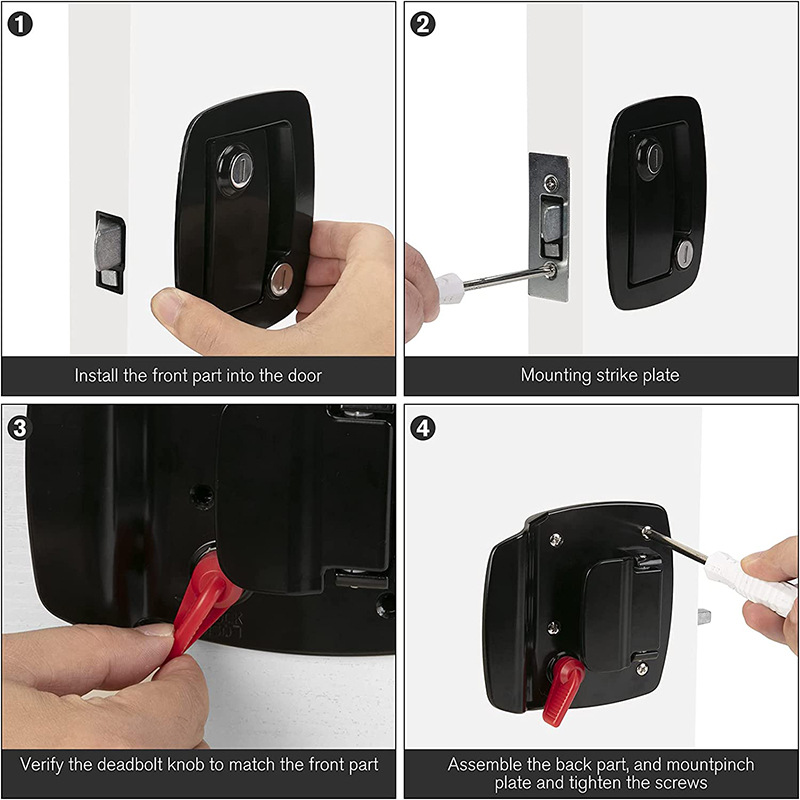 1

Install the front part into the door

2

Mounting strike plate

3

Verify the deadbolt knob to match the front part

4

Assemble the back part, and mountpinch plate and tighten the screws