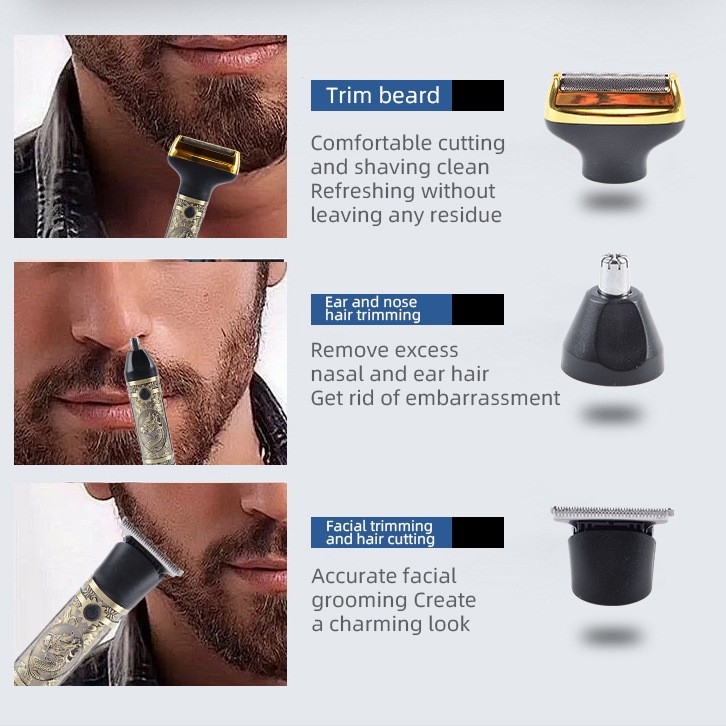 Trim beard

Comfortable cutting and shaving clean Refreshing without leaving any residue

Ear and nose hair trimming

Remove excess nasal and ear hair Get rid of embarrassment

Facial trimming and hair cutting

Accurate facial grooming Create a charming look