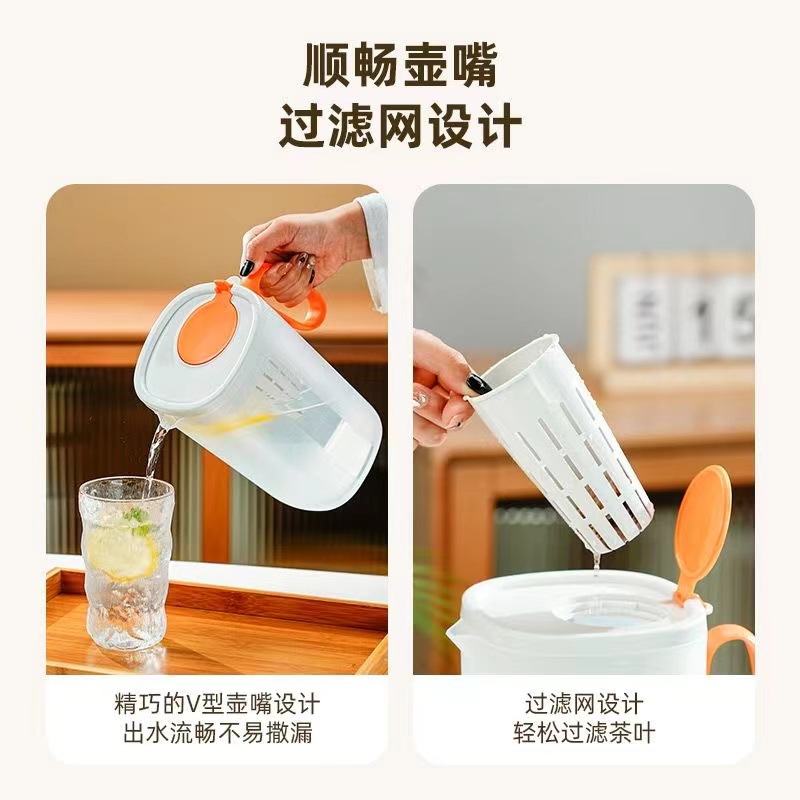 顺畅壶嘴
过滤网设计

精巧的V型壶嘴设计
出水流畅不易撒漏

过滤网设计
轻松过滤茶叶