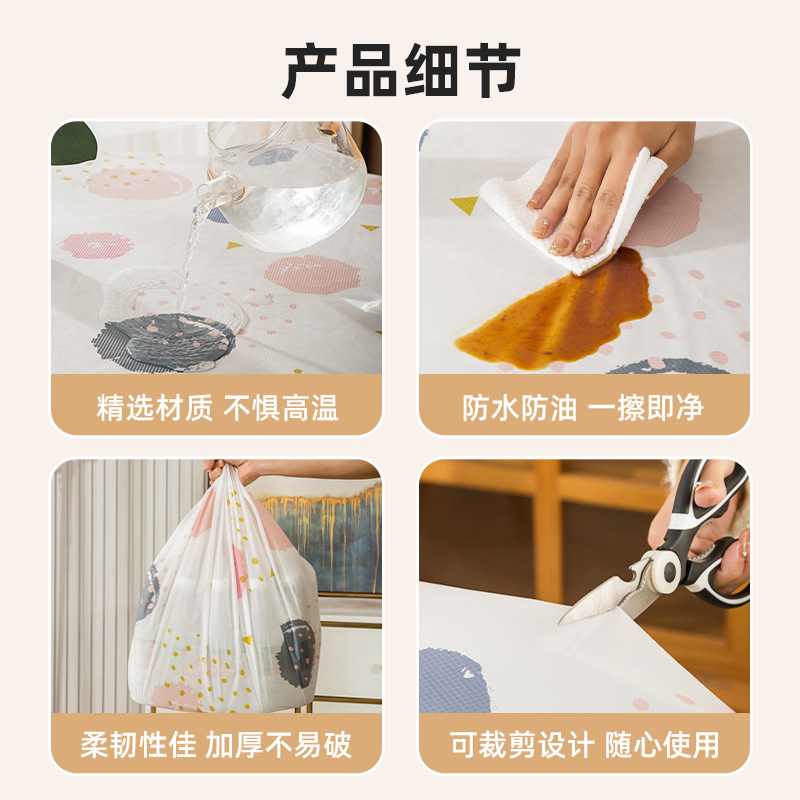 产品细节

精选材质 不惧高温

防水防油 一擦即净

柔韧性佳 加厚不易破

可裁剪设计 随心使用