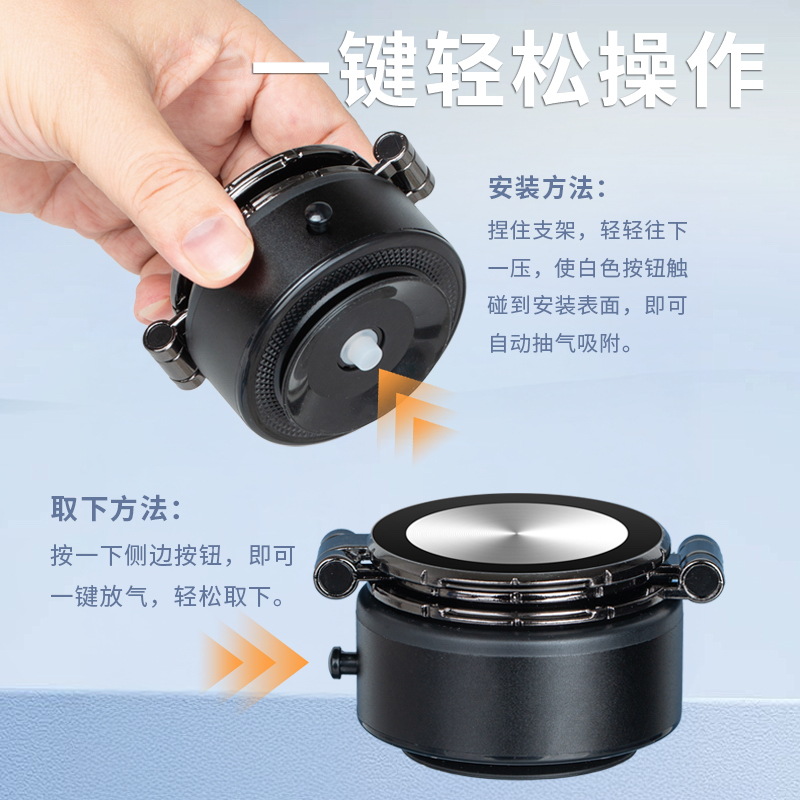 一键轻松操作

安装方法：

捏住支架，轻轻往下一压，使白色按钮触碰到安装表面，即可自动抽气吸附。

取下方法：

按一下侧边按钮，即可一键放气，轻松取下。