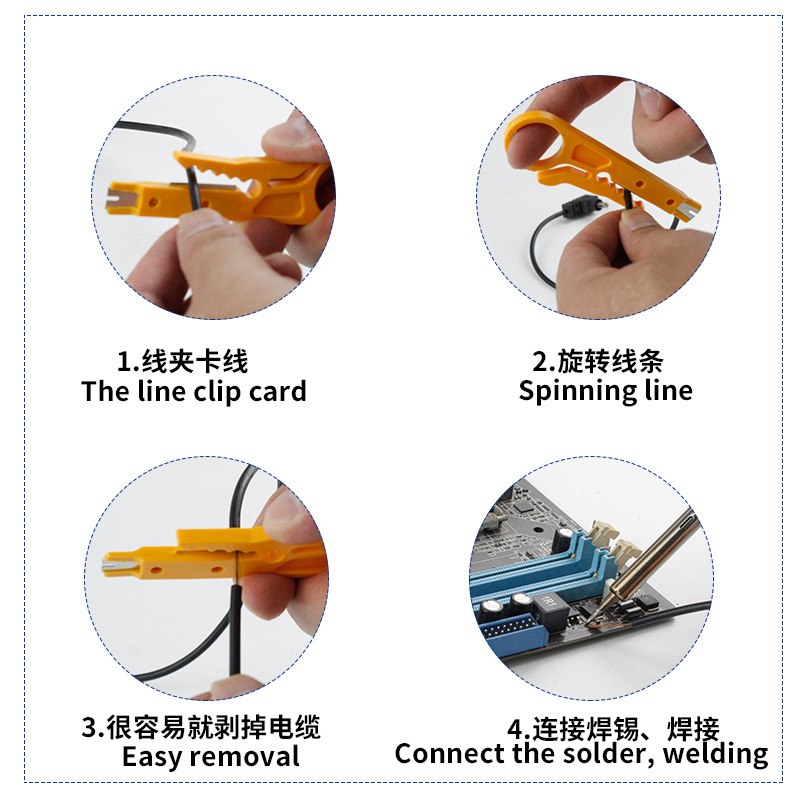 1.线夹卡线
The line clip card

2.旋转线条
Spinning line

3.很容易就剥掉电缆
Easy removal

4.连接焊锡、焊接
Connect the solder, welding