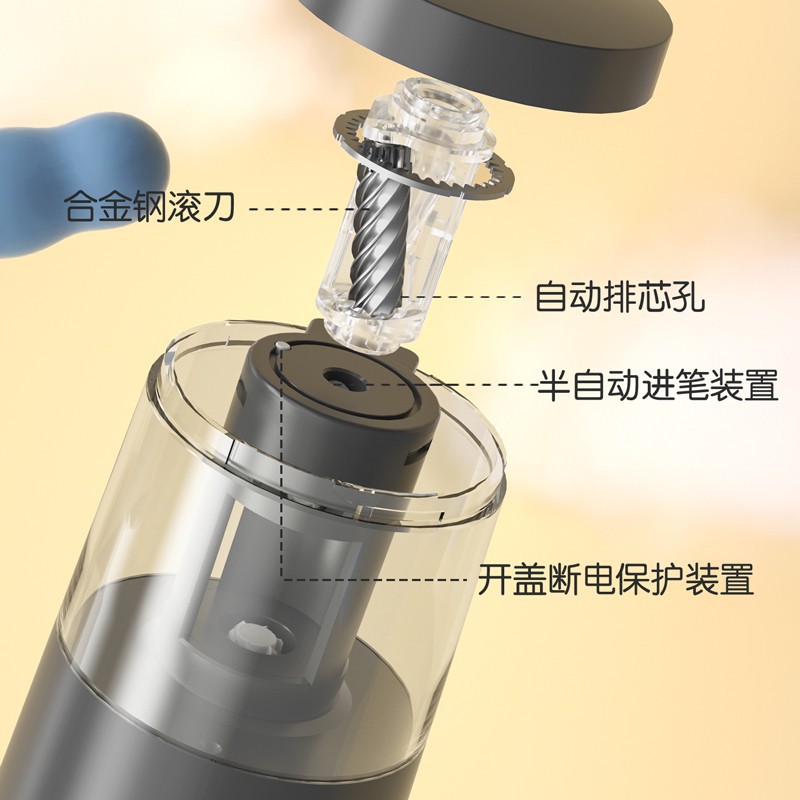 合金钢滚刀

自动排芯孔

半自动进笔装置

开盖断电保护装置