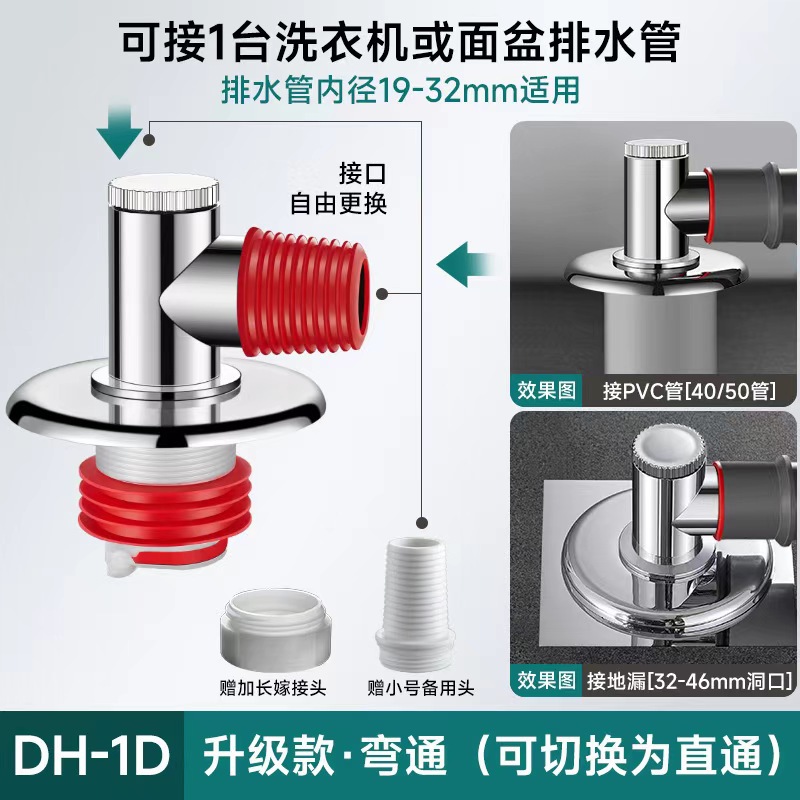 可接1台洗衣机或面盆排水管

排水管内径19-32mm适用

接口
自由更换

效果图 接PVC管[40/50管]

效果图 接地漏[32-46mm洞口]

赠加长嫁接头

赠小号备用头

DH-1D

升级款·弯通（可切换为直通）