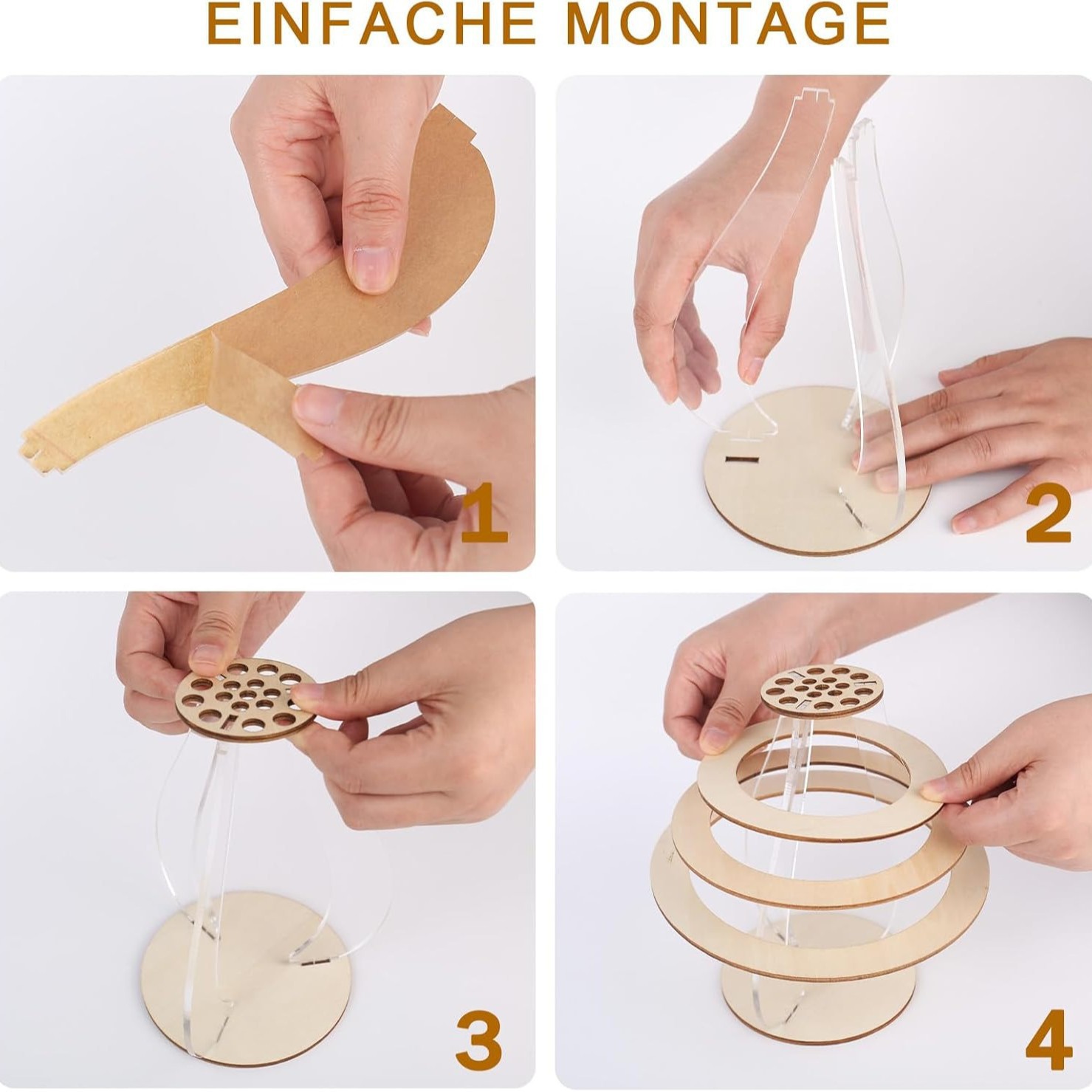 EINFACHE MONTAGE

1

2

3

4