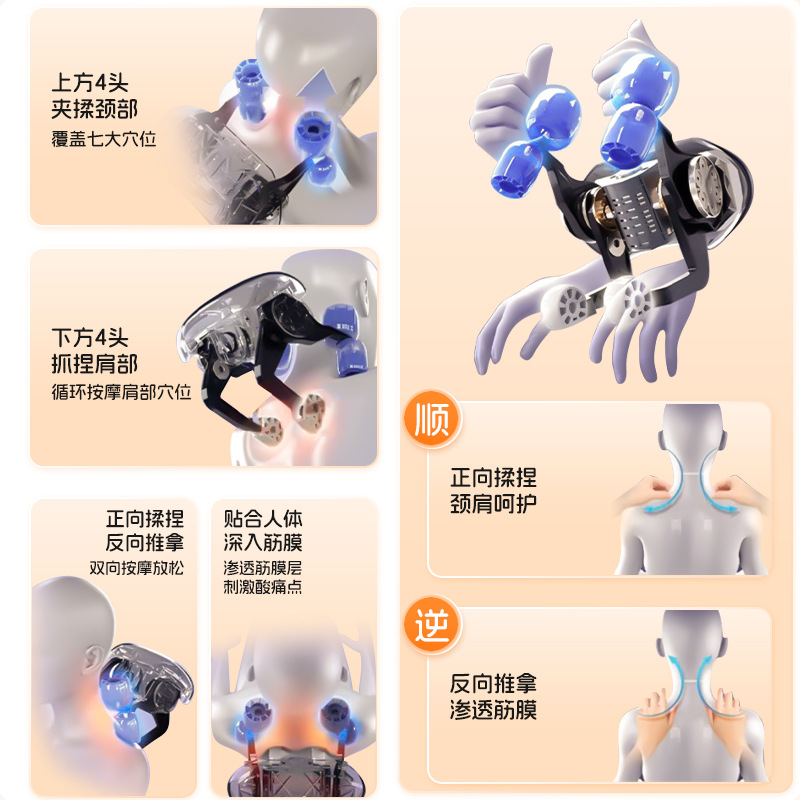 上方4头
夹揉颈部
覆盖七大穴位

下方4头
抓捏肩部
循环按摩肩部穴位

正向揉捏
反向推拿
双向按摩放松

贴合人体
深入筋膜
渗透筋膜层
刺激酸痛点

顺
正向揉捏
颈肩呵护

逆
反向推拿
渗透筋膜