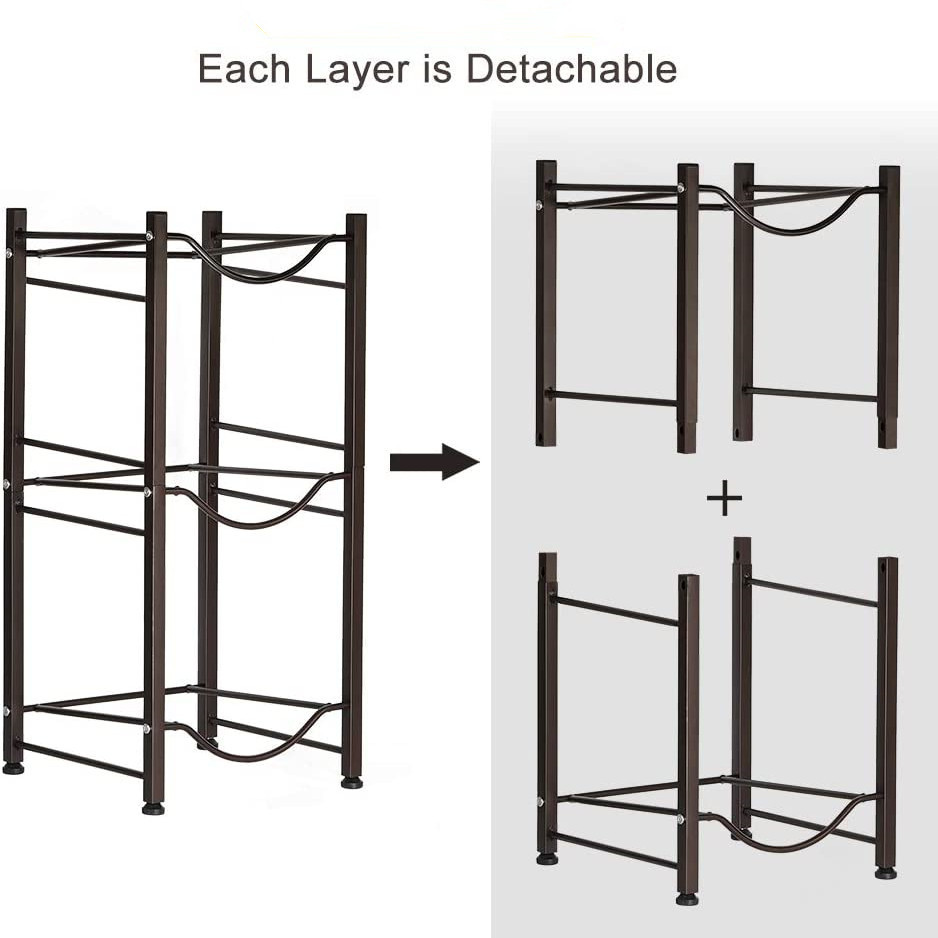 Each Layer is Detachable

+