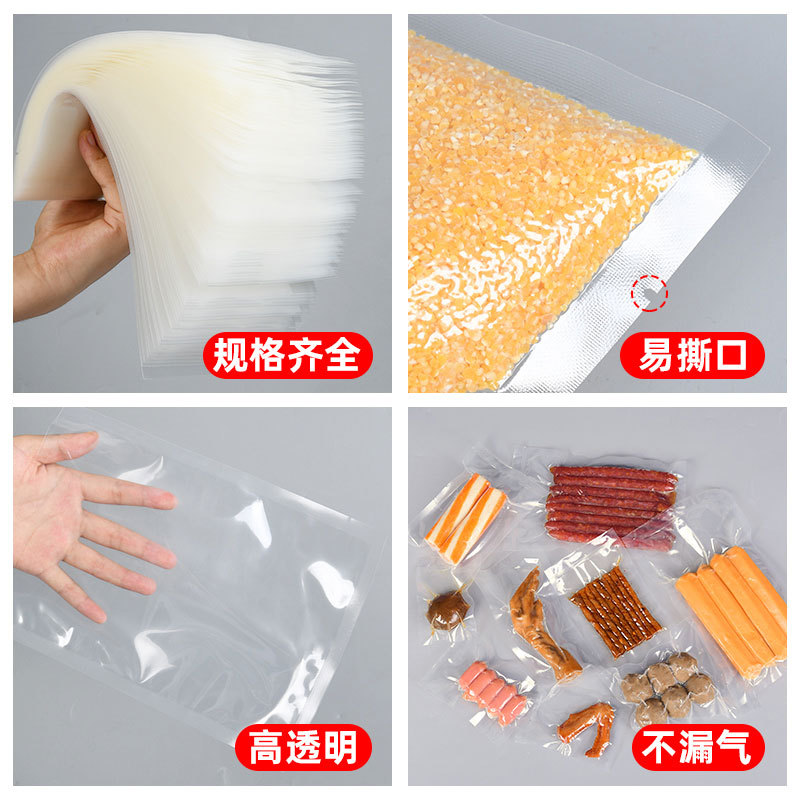 规格齐全

易撕口

高透明

不漏气