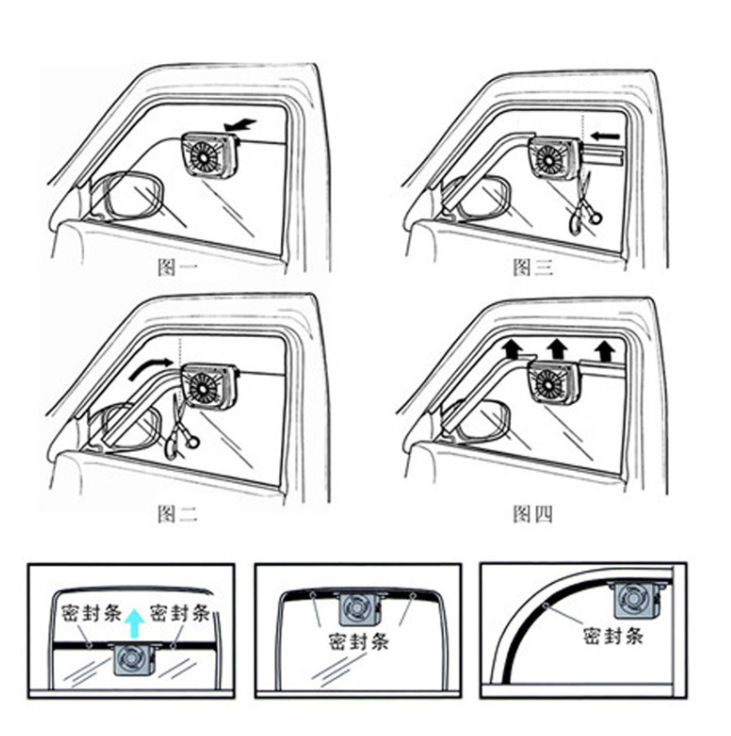 图一

图三

图二

图四

密封条 密封条

密封条

密封条