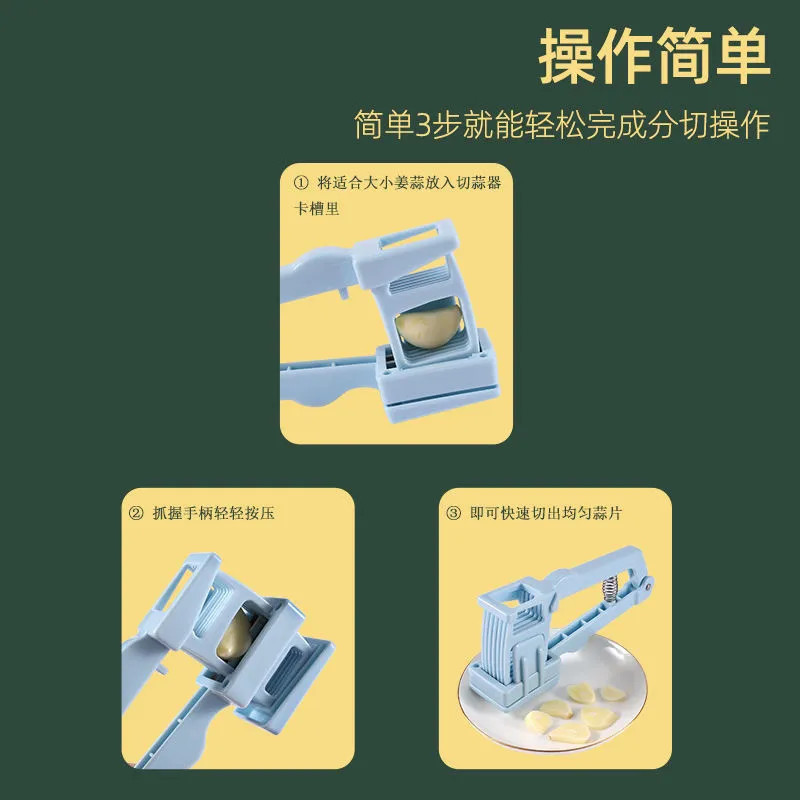 操作简单

简单3步就能轻松完成分切操作

① 将适合大小姜蒜放入切蒜器卡槽里

② 抓握手柄轻轻按压

③ 即可快速切出均匀蒜片