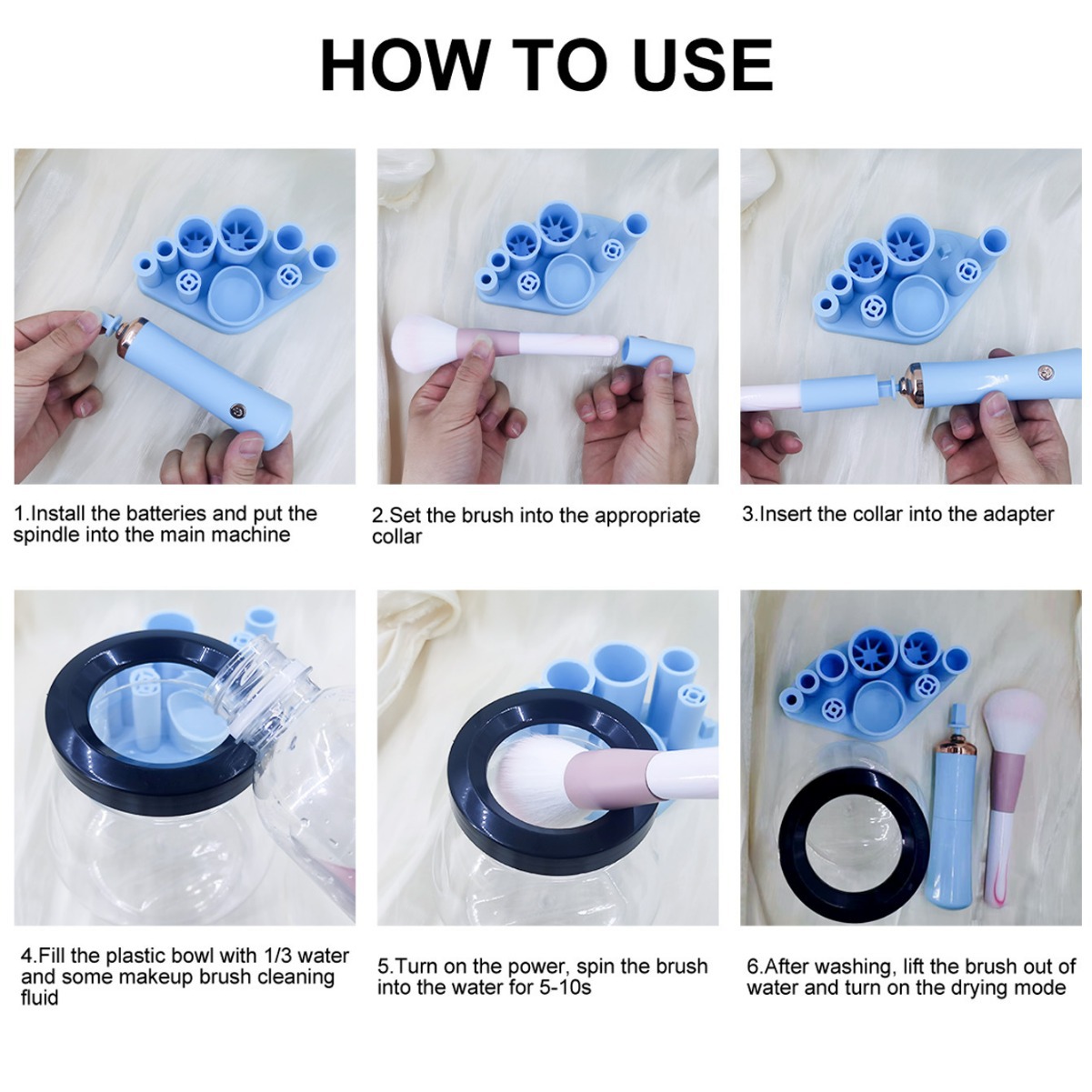 HOW TO USE

1.Install the batteries and put the spindle into the main machine

2.Set the brush into the appropriate collar

3.Insert the collar into the adapter

4.Fill the plastic bowl with 1/3 water and some makeup brush cleaning fluid

5.Turn on the power, spin the brush into the water for 5-10s

6.After washing, lift the brush out of water and turn on the drying mode