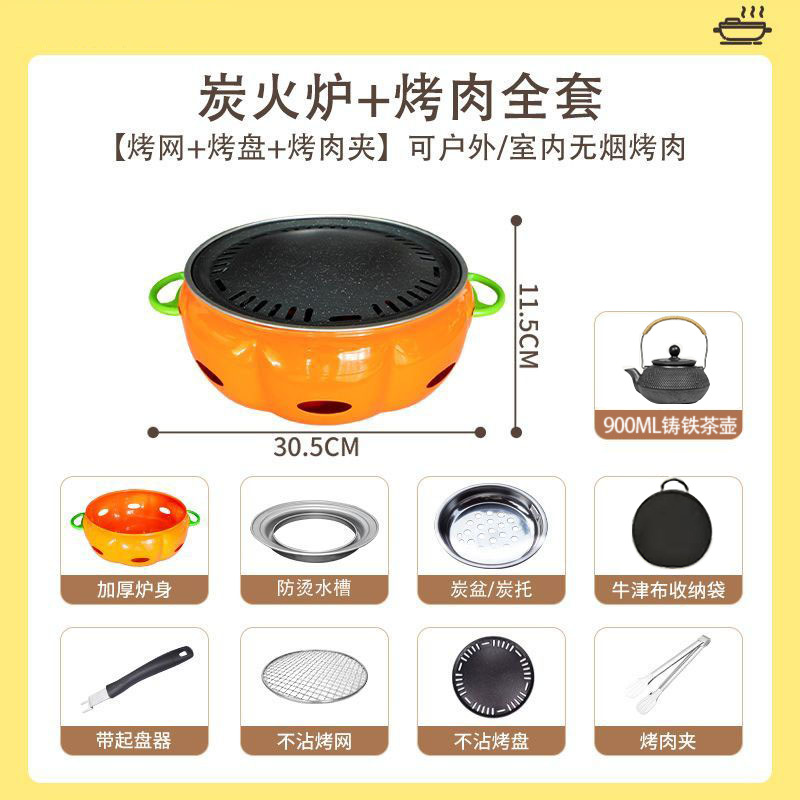 炭火炉+烤肉全套

【烤网+烤盘+烤肉夹】可户外/室内无烟烤肉

11.5CM

30.5CM

900ML铸铁茶壶

加厚炉身

防烫水槽

炭盆/炭托

牛津布收纳袋

带起盘器

不沾烤网

不沾烤盘

烤肉夹