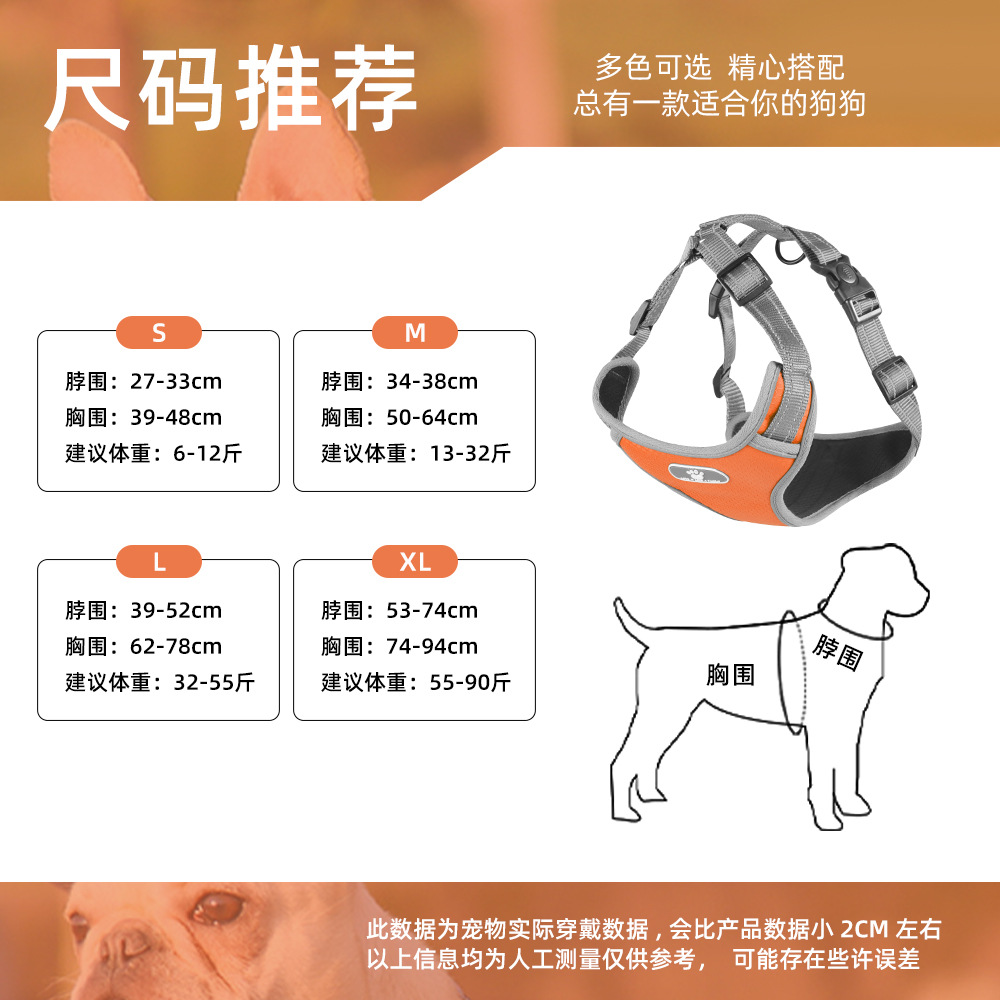 尺码推荐

多色可选 精心搭配
总有一款适合你的狗狗

S
脖围：27-33cm
胸围：39-48cm
建议体重：6-12斤

M
脖围：34-38cm
胸围：50-64cm
建议体重：13-32斤

L
脖围：39-52cm
胸围：62-78cm
建议体重：32-55斤

XL
脖围：53-74cm
胸围：74-94cm
建议体重：55-90斤

胸围
脖围

此数据为宠物实际穿戴数据，会比产品数据小 2CM 左右
以上信息均为人工测量仅供参考， 可能存在些许误差