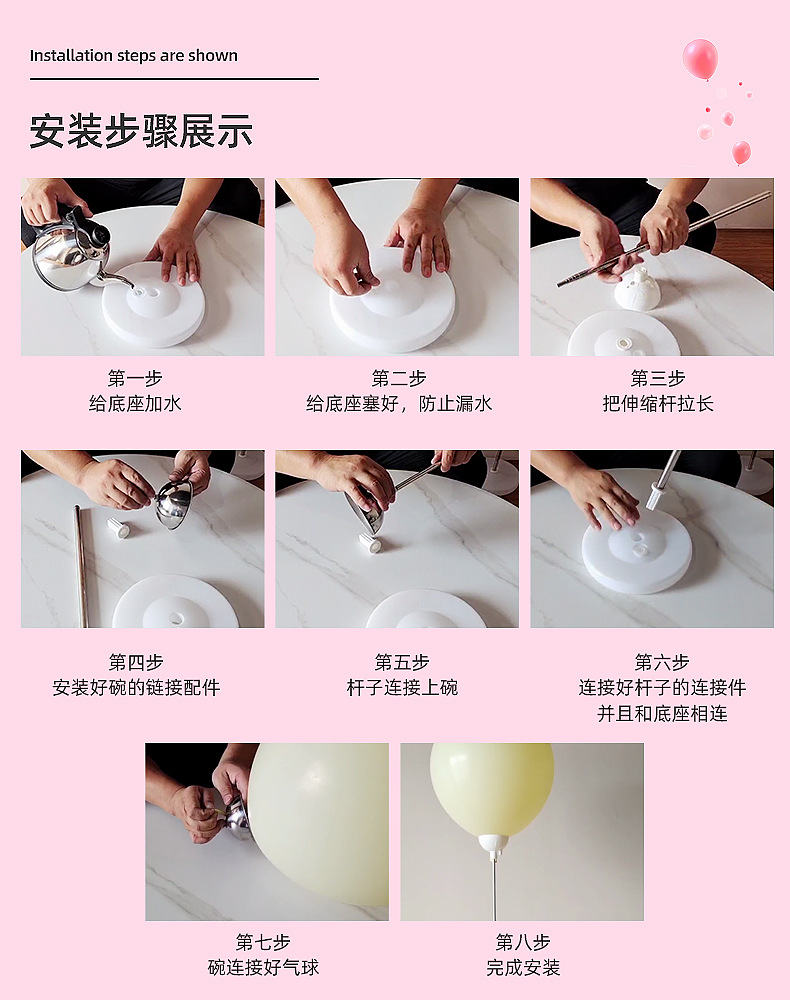 Installation steps are shown

安装步骤展示

第一步
给底座加水

第二步
给底座塞好，防止漏水

第三步
把伸缩杆拉长

第四步
安装好碗的链接配件

第五步
杆子连接上碗

第六步
连接好杆子的连接件
并且和底座相连

第七步
碗连接好气球

第八步
完成安装