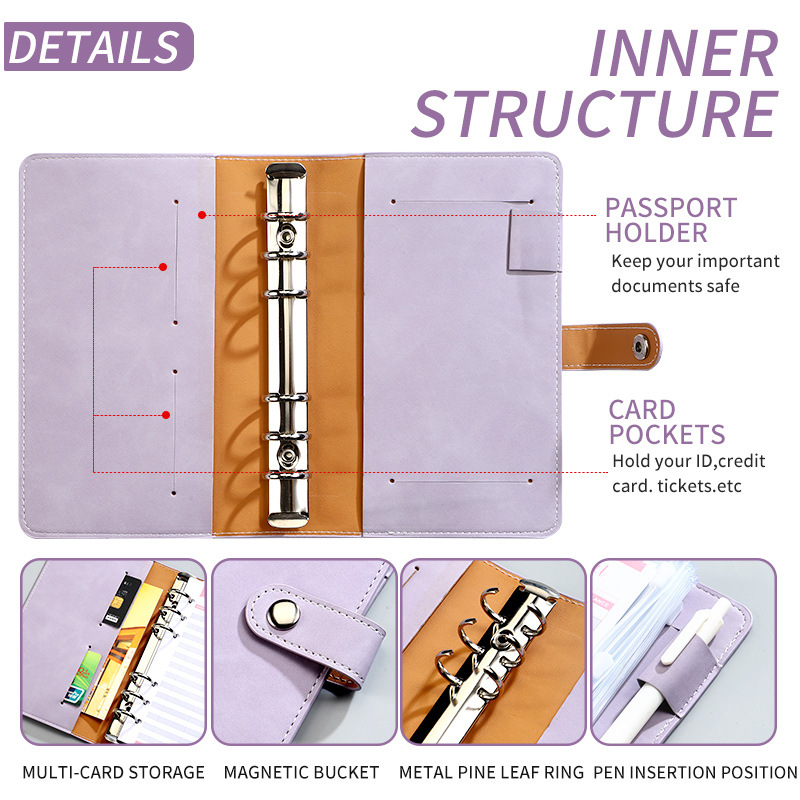 DETAILS

INNER STRUCTURE

PASSPORT HOLDER
Keep your important documents safe

CARD POCKETS
Hold your ID,credit card. tickets.etc

MULTI-CARD STORAGE

MAGNETIC BUCKET

METAL PINE LEAF RING

PEN INSERTION POSITION