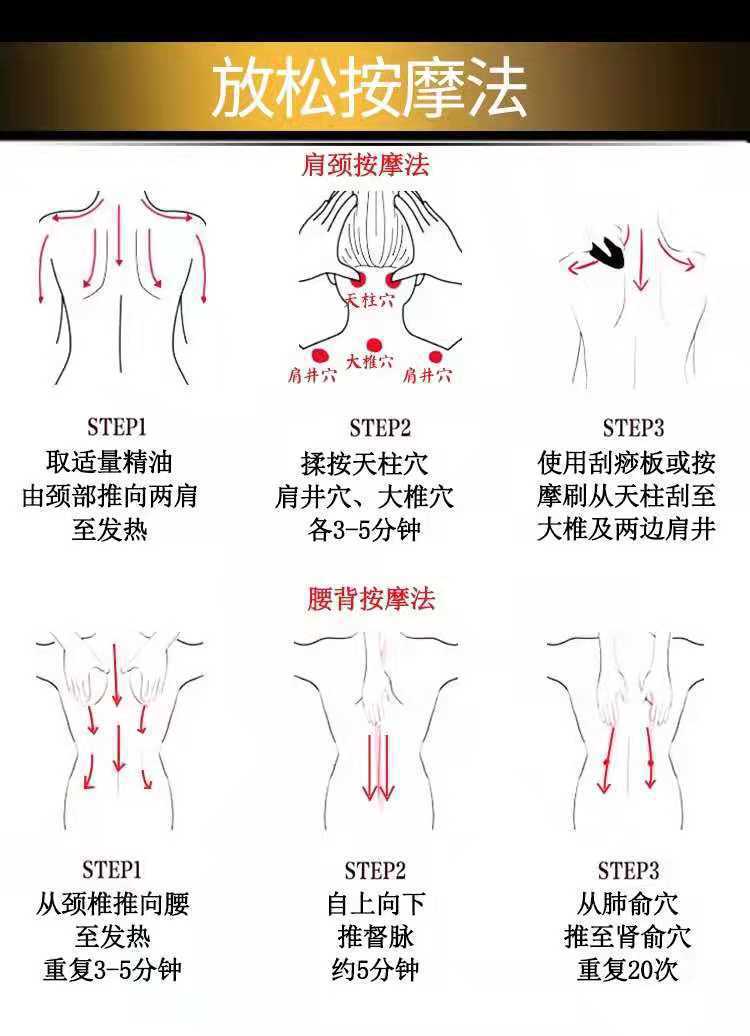 放松按摩法

肩颈按摩法

天柱穴
肩井穴 大椎穴 肩井穴

STEP1
取适量精油
由颈部推向两肩
至发热

STEP2
揉按天柱穴
肩井穴、大椎穴
各3-5分钟

STEP3
使用刮痧板或按
摩刷从天柱刮至
大椎及两边肩井

腰背按摩法

STEP1
从颈椎推向腰
至发热
重复3-5分钟

STEP2
自上向下
推督脉
约5分钟

STEP3
从肺俞穴
推至肾俞穴
重复20次