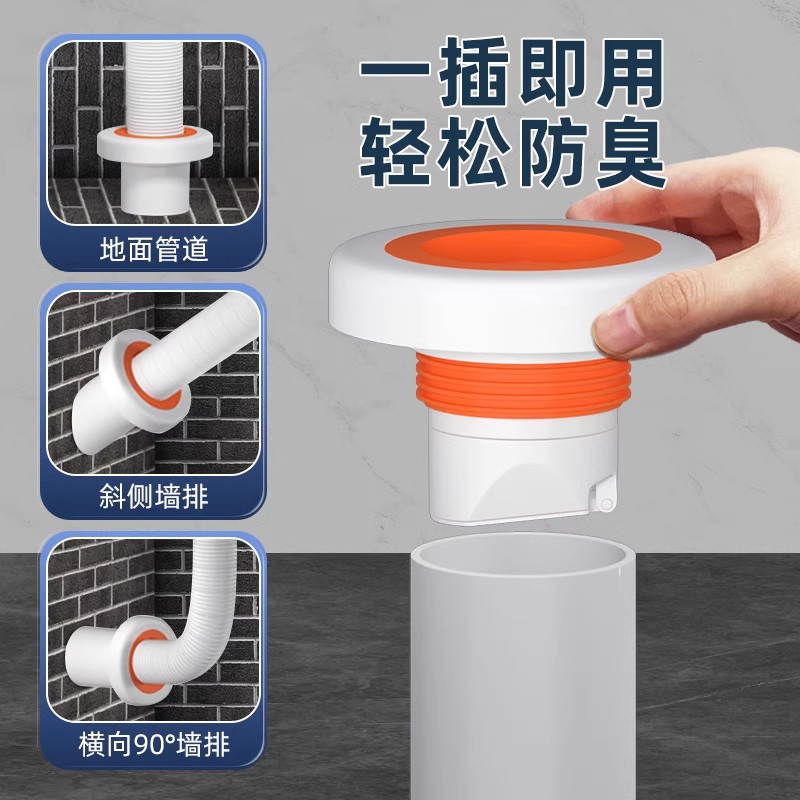 一插即用
轻松防臭

地面管道

斜侧墙排

横向90°墙排