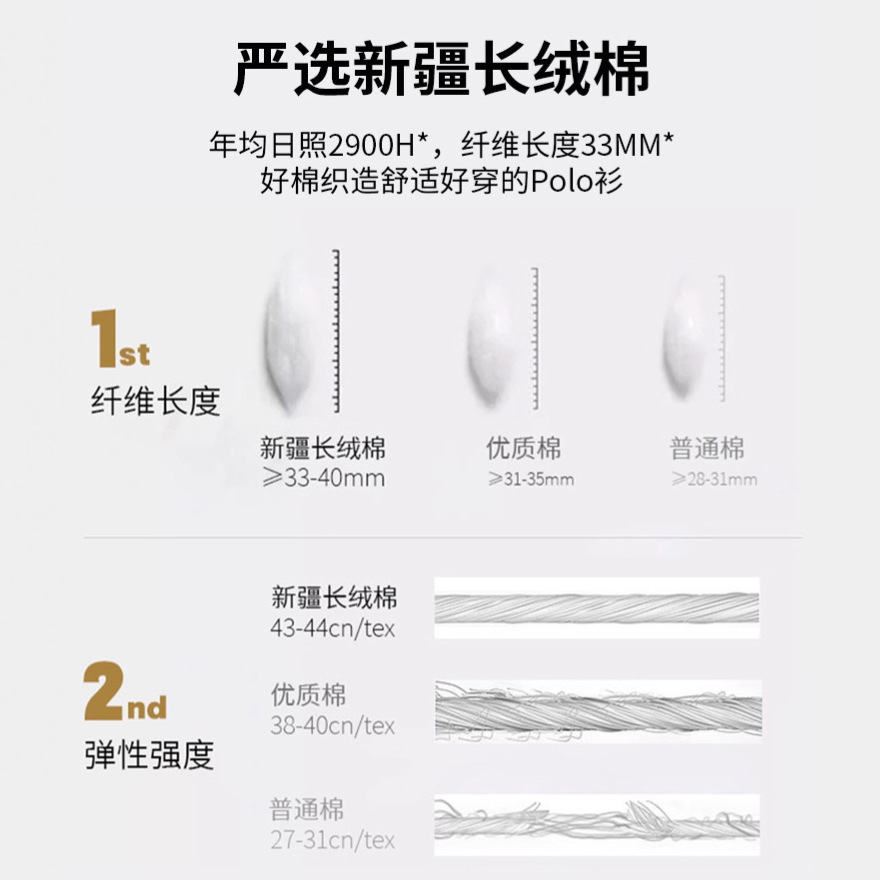 严选新疆长绒棉

年均日照2900H*，纤维长度33MM*
好棉织造舒适好穿的Polo衫

1st
纤维长度

新疆长绒棉
≥33-40mm

优质棉
≥31-35mm

普通棉
≥28-31mm

2nd
弹性强度

新疆长绒棉
43-44cn/tex

优质棉
38-40cn/tex

普通棉
27-31cn/tex